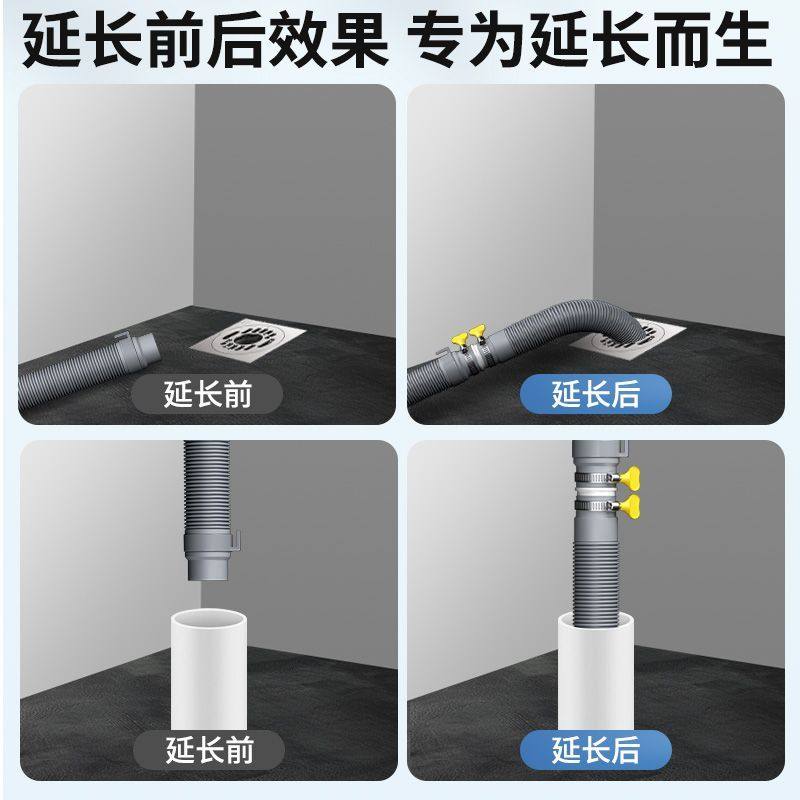 延长前后效果 专为延长而生

延长前

延长后

延长前

延长后