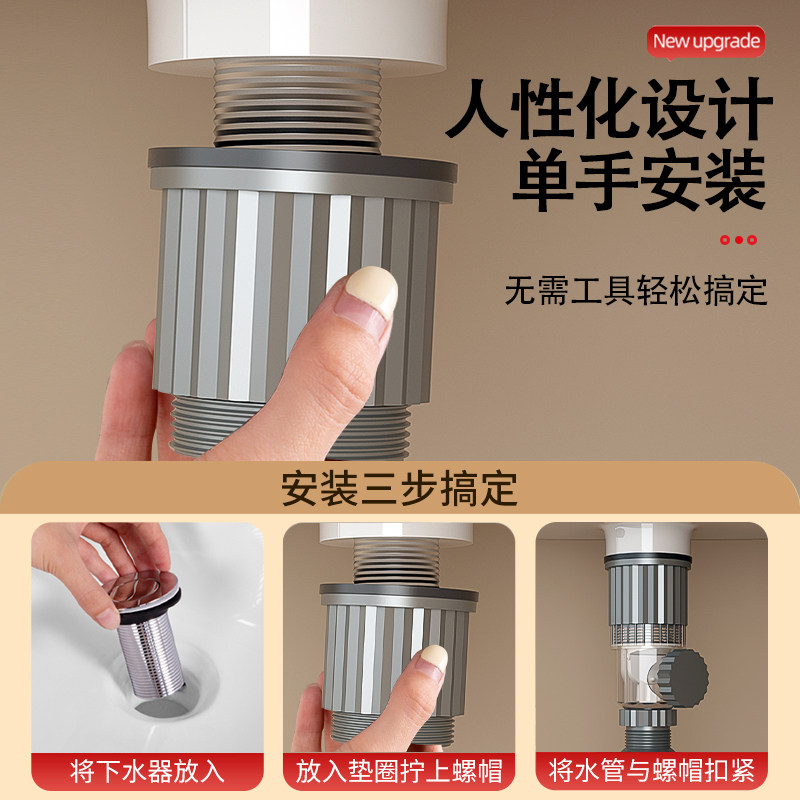 New upgrade

人性化设计
单手安装

无需工具轻松搞定

安装三步搞定

将下水器放入

放入垫圈拧上螺帽

将水管与螺帽扣紧