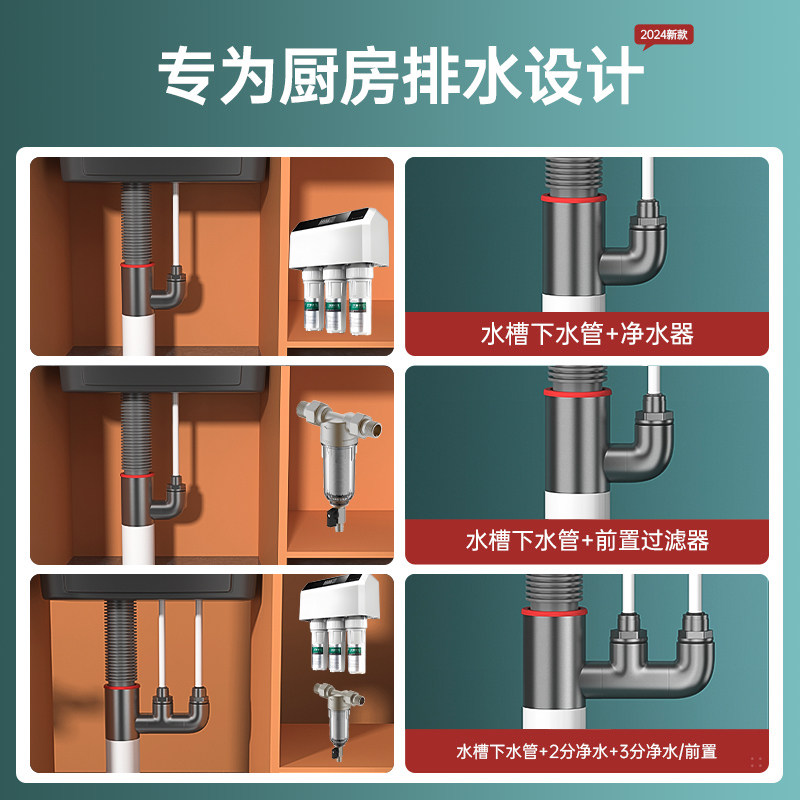 2024新款

专为厨房排水设计

水槽下水管+净水器

水槽下水管+前置过滤器

水槽下水管+2分净水+3分净水/前置