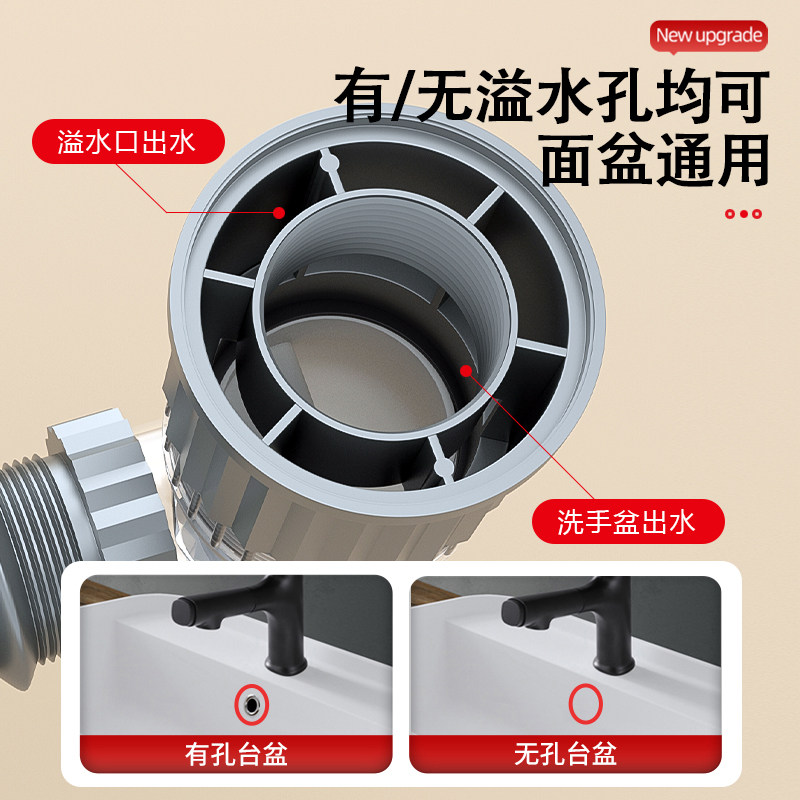 New upgrade

有/无溢水孔均可
面盆通用

溢水口出水

洗手盆出水

有孔台盆

无孔台盆