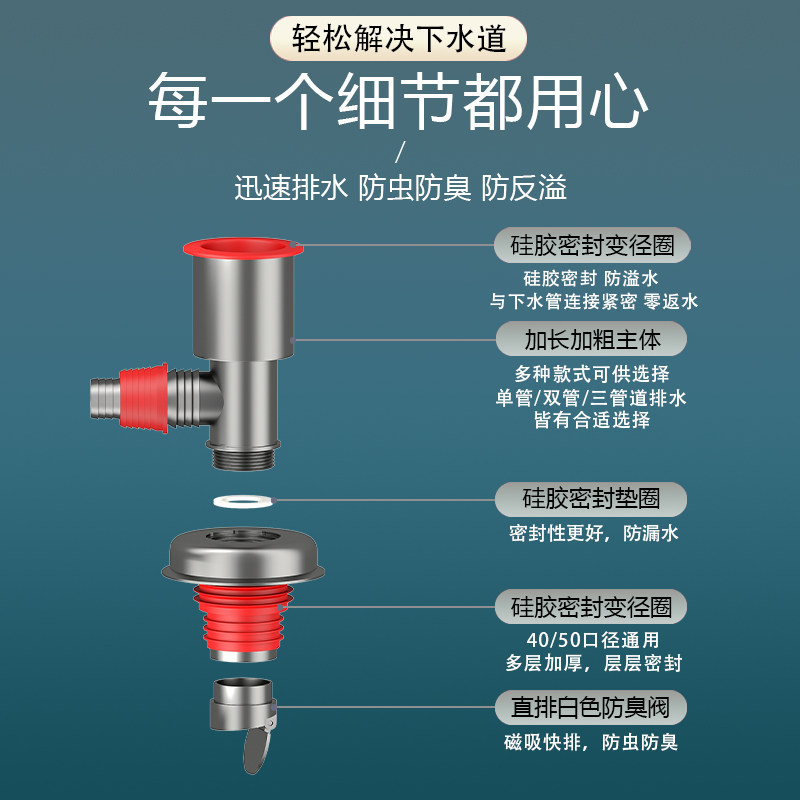 轻松解决下水道

每一个细节都用心

/

迅速排水 防虫防臭 防反溢

硅胶密封变径圈

硅胶密封 防溢水
与下水管连接紧密 零返水

加长加粗主体

多种款式可供选择
单管/双管/三管道排水
皆有合适选择

硅胶密封垫圈

密封性更好，防漏水

硅胶密封变径圈

40/50口径通用
多层加厚，层层密封

直排白色防臭阀

磁吸快排，防虫防臭