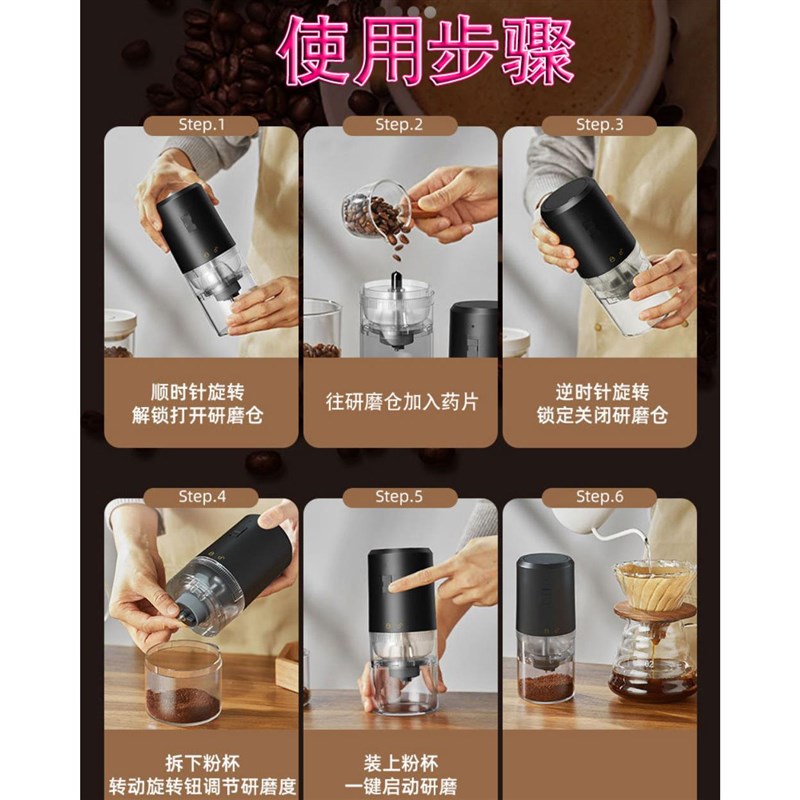 使用步骤

Step.1
顺时针旋转
解锁打开研磨仓

Step.2
往研磨仓加入药片

Step.3
逆时针旋转
锁定关闭研磨仓

Step.4
拆下粉杯
转动旋转钮调节研磨度

Step.5
装上粉杯
一键启动研磨

Step.6