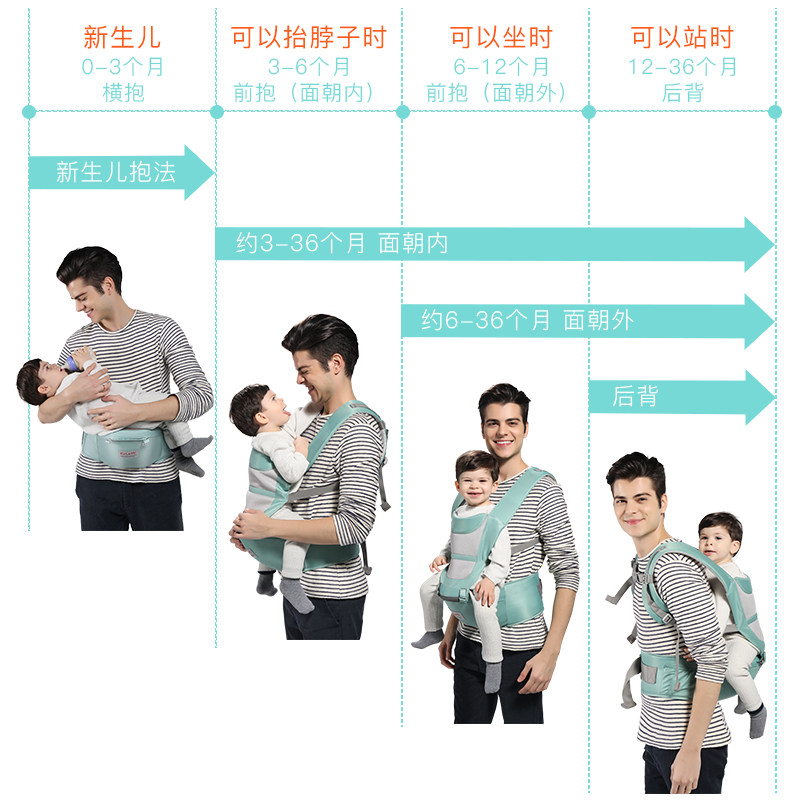 新生儿
0-3个月
横抱

可以抬脖子时
3-6个月
前抱（面朝内）

可以坐时
6-12个月
前抱（面朝外）

可以站时
12-36个月
后背

新生儿抱法

约3-36个月 面朝内

约6-36个月 面朝外

后背