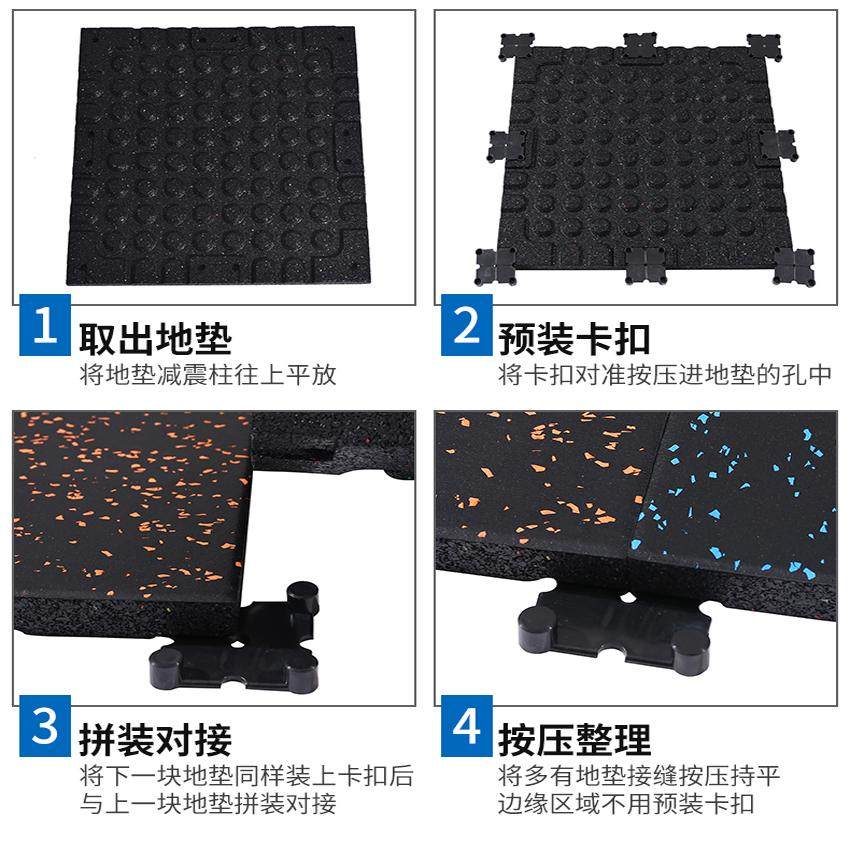 1 取出地垫
将地垫减震柱往上平放

2 预装卡扣
将卡扣对准按压进地垫的孔中

3 拼装对接
将下一块地垫同样装上卡扣后与上一块地垫拼装对接

4 按压整理
将多有地垫接缝按压持平边缘区域不用预装卡扣