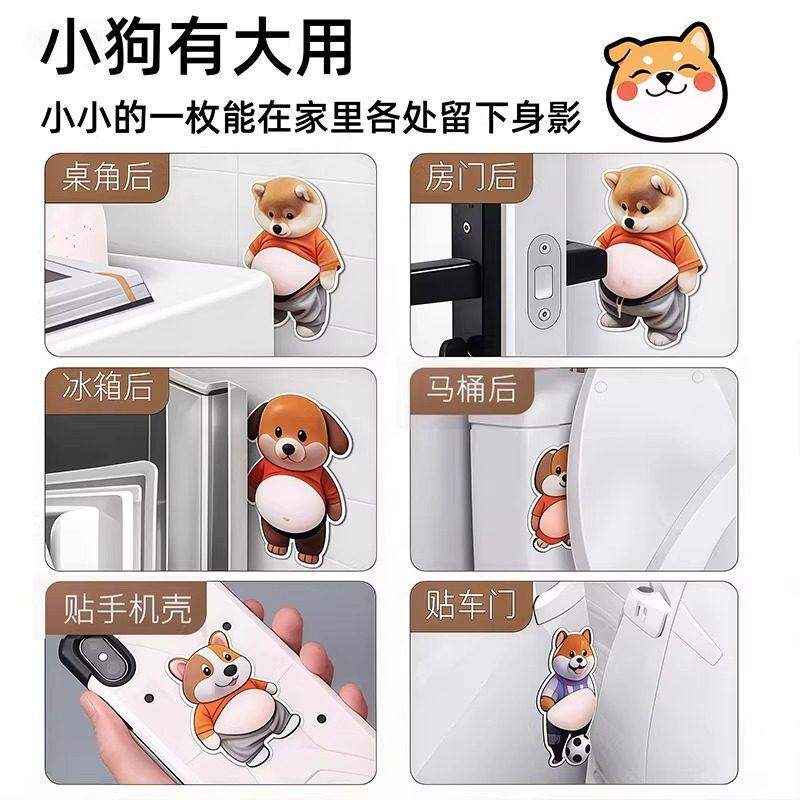 小狗有大用

小小的一枚能在家里各处留下身影

桌角后

房门后

冰箱后

马桶后

贴手机壳

贴车门