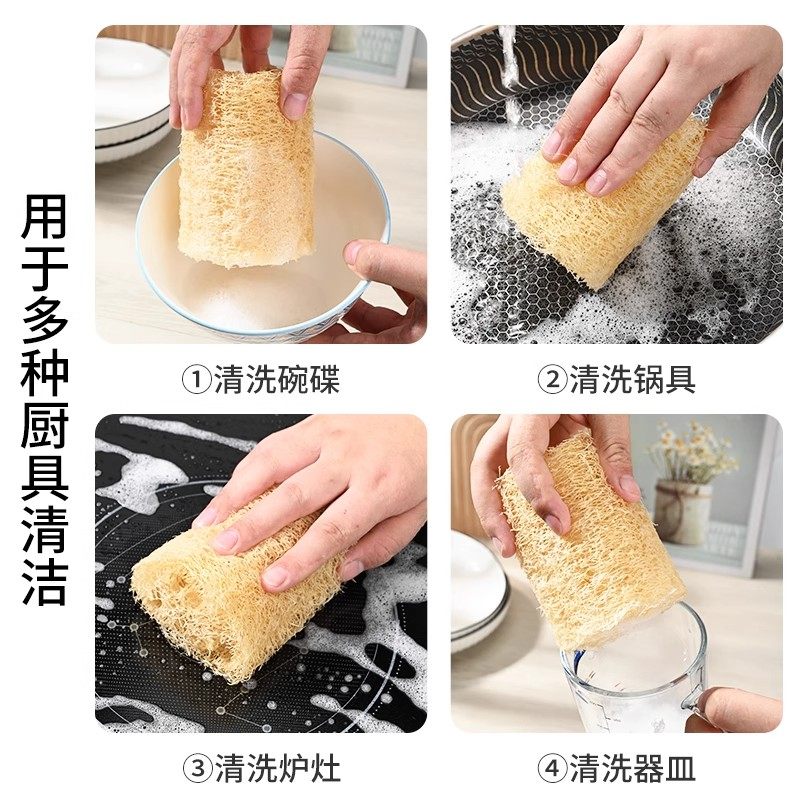 用于多种厨具清洁

①清洗碗碟

②清洗锅具

③清洗炉灶

④清洗器皿