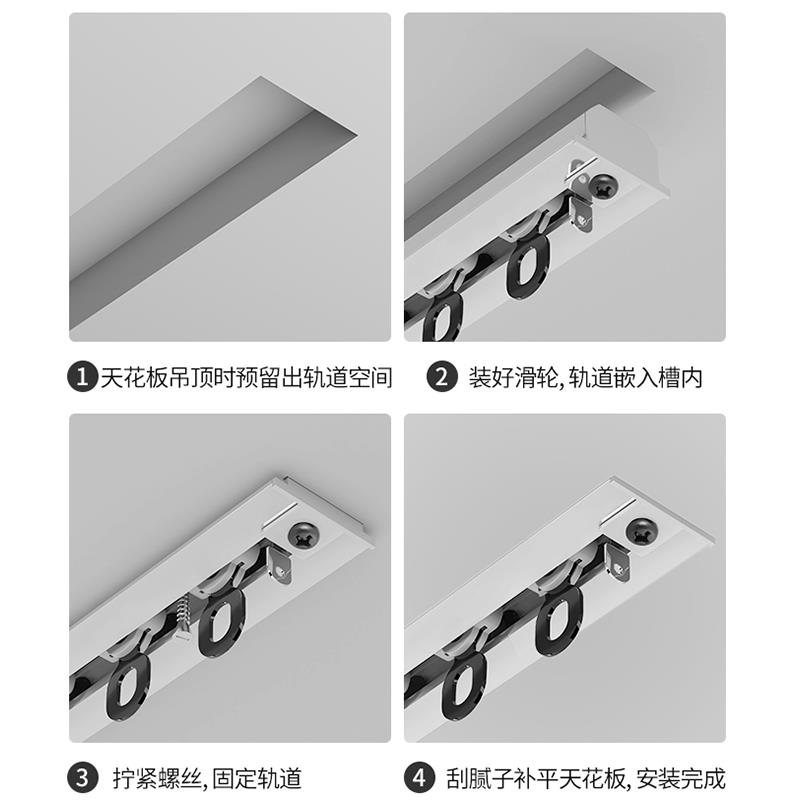 1 天花板吊顶时预留出轨道空间

2 装好滑轮, 轨道嵌入槽内

3 拧紧螺丝, 固定轨道

4 刮腻子补平天花板, 安装完成