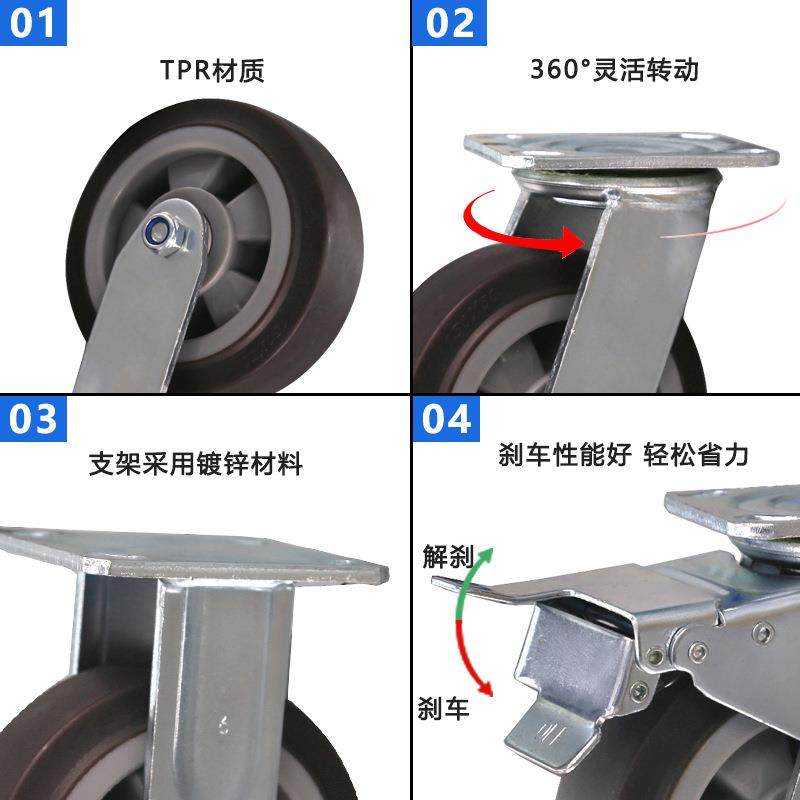 01

TPR材质

02

360°灵活转动

03

支架采用镀锌材料

04

刹车性能好 轻松省力

解刹

刹车