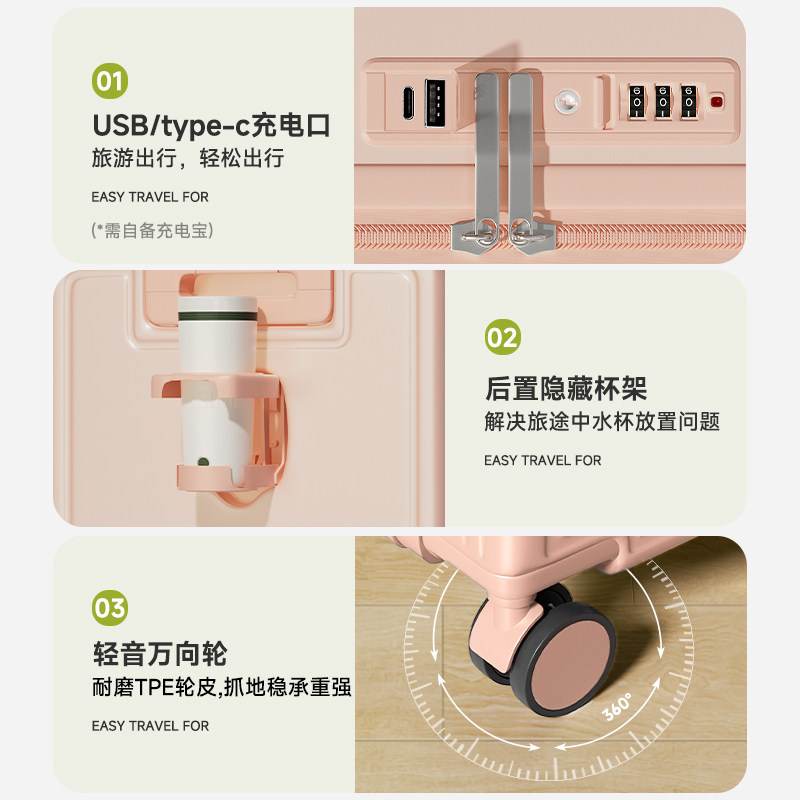 01

USB/type-c充电口

旅游出行，轻松出行

EASY TRAVEL FOR

(*需自备充电宝)

0 0 0

02

后置隐藏杯架

解决旅途中水杯放置问题

EASY TRAVEL FOR

03

轻音万向轮

耐磨TPE轮皮,抓地稳承重强

EASY TRAVEL FOR

360°