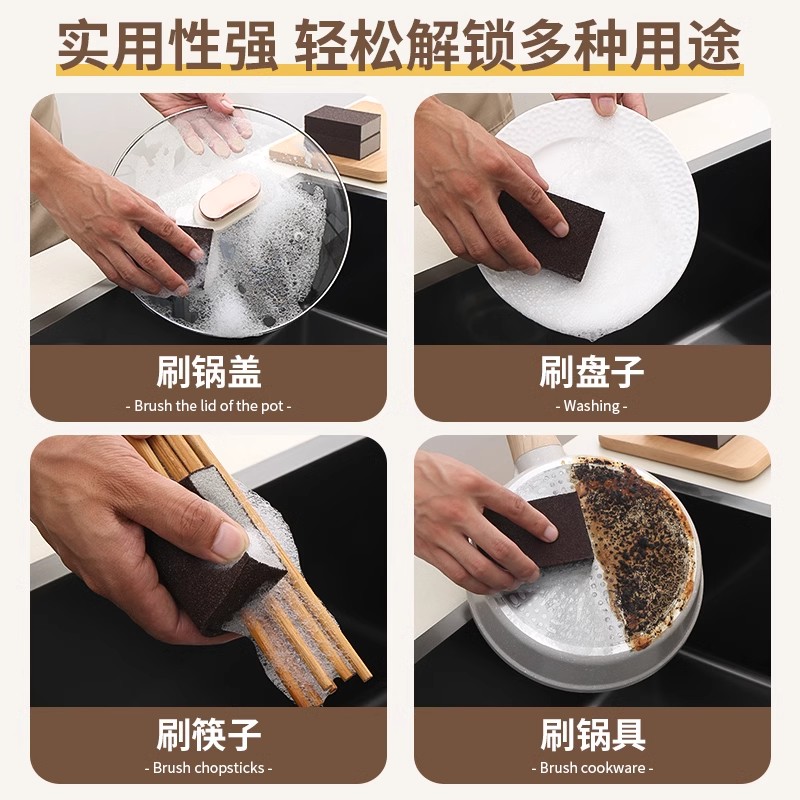 实用性强 轻松解锁多种用途

刷锅盖
- Brush the lid of the pot -

刷盘子
- Washing -

刷筷子
- Brush chopsticks -

刷锅具
- Brush cookware -