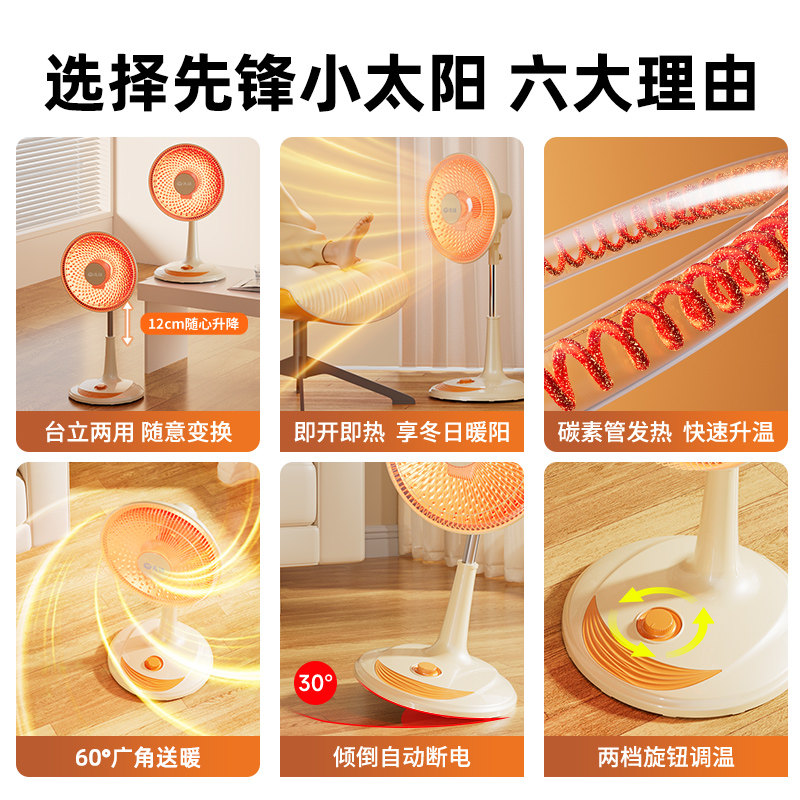 选择先锋小太阳 六大理由

12cm随心升降

台立两用 随意变换

即开即热 享冬日暖阳

碳素管发热 快速升温

60°广角送暖

30°

倾倒自动断电

两档旋钮调温