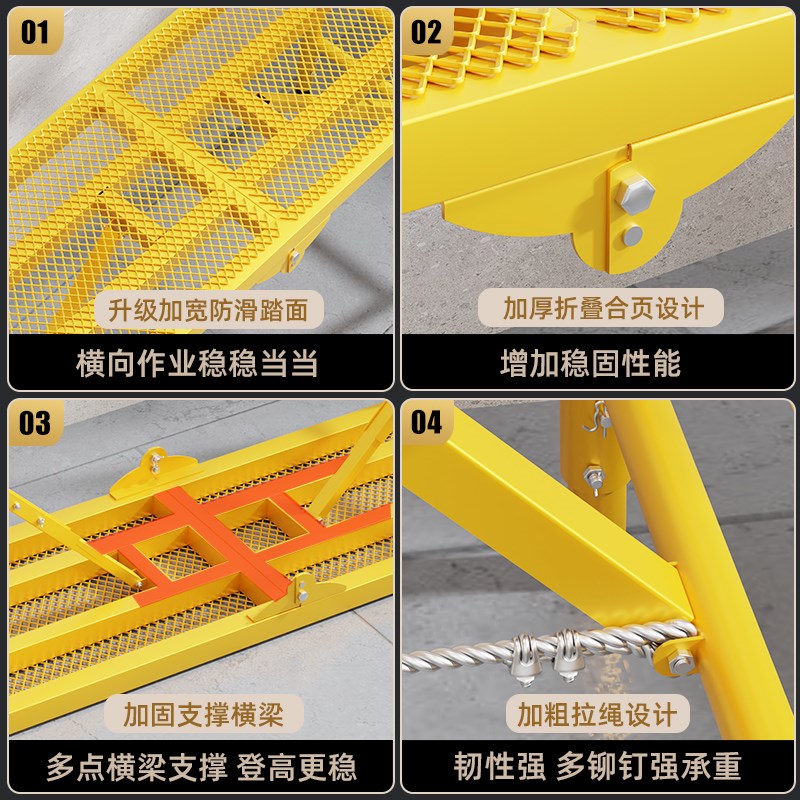 01

升级加宽防滑踏面

横向作业稳稳当当

02

加厚折叠合页设计

增加稳固性能

03

加固支撑横梁

多点横梁支撑 登高更稳

04

加粗拉绳设计

韧性强 多铆钉强承重