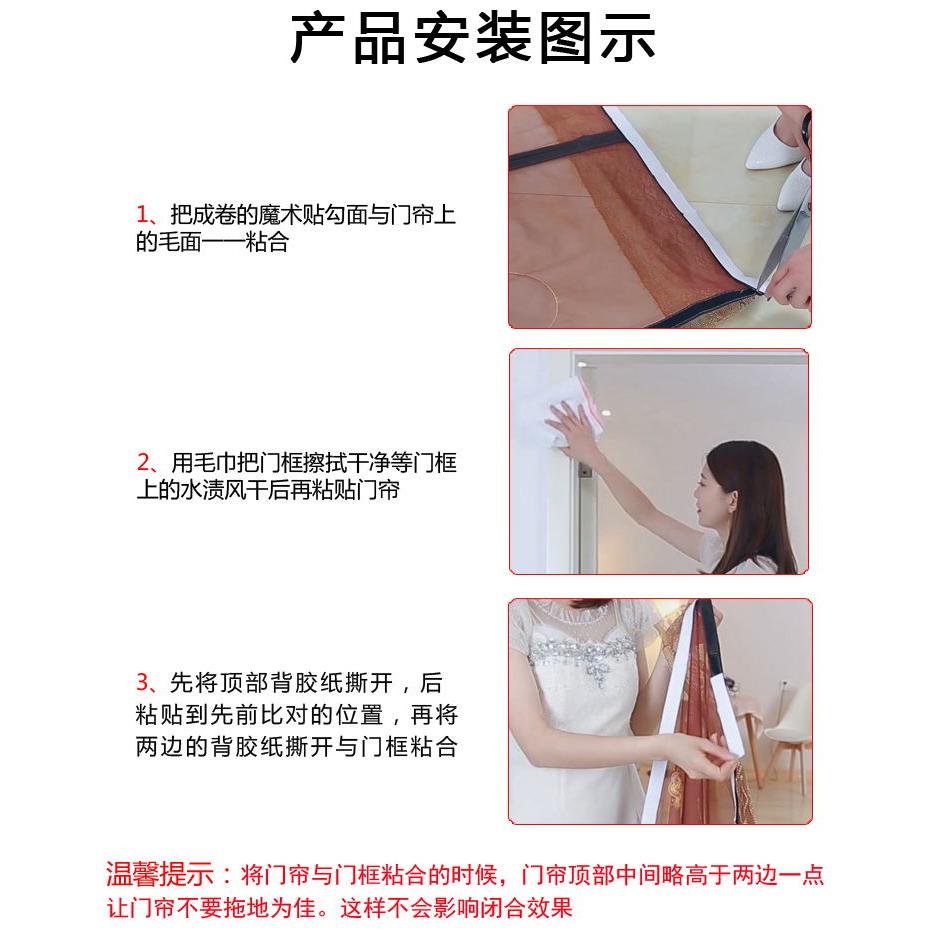 产品安装图示

1、把成卷的魔术贴勾面与门帘上的毛面一一粘合

2、用毛巾把门框擦拭干净等门框上的水渍风干后再粘贴门帘

3、先将顶部背胶纸撕开，后粘贴到先前比对的位置，再将两边的背胶纸撕开与门框粘合

温馨提示：将门帘与门框粘合的时候，门帘顶部中间略高于两边一点让门帘不要拖地为佳。这样不会影响闭合效果