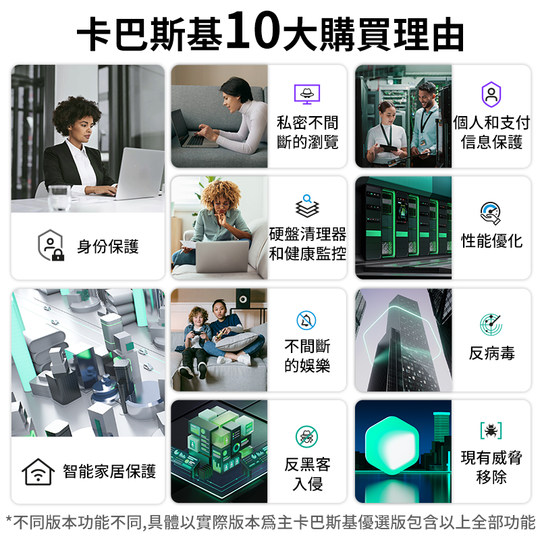 卡巴斯基10大購買理由

身份保護

私密不間斷的瀏覽

個人和支付信息保護

硬盤清理器和健康監控

性能優化

智能家居保護

不間斷的娛樂

反病毒

反黑客入侵

現有威脅移除

*不同版本功能不同,具體以實際版本爲主卡巴斯基優選版包含以上全部功能