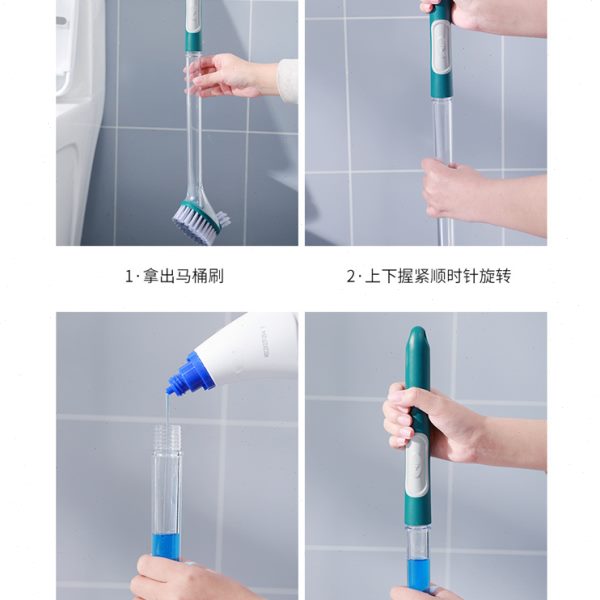 1·拿出马桶刷

2·上下握紧顺时针旋转