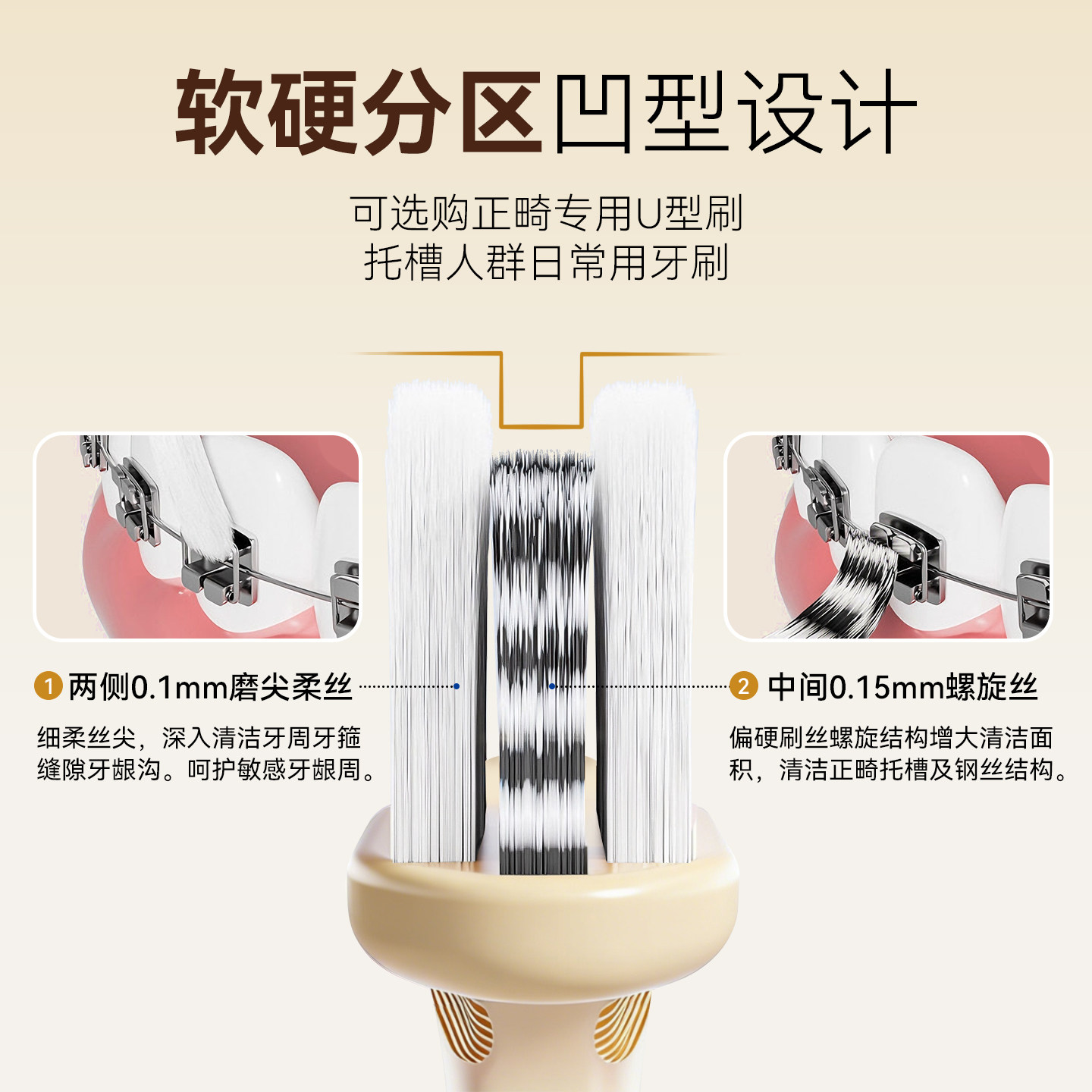 软硬分区凹型设计

可选购正畸专用U型刷
托槽人群日常用牙刷

1 两侧0.1mm磨尖柔丝

细柔丝尖，深入清洁牙周牙箍缝隙牙龈沟。呵护敏感牙龈周。

2 中间0.15mm螺旋丝

偏硬刷丝螺旋结构增大清洁面积，清洁正畸托槽及钢丝结构。