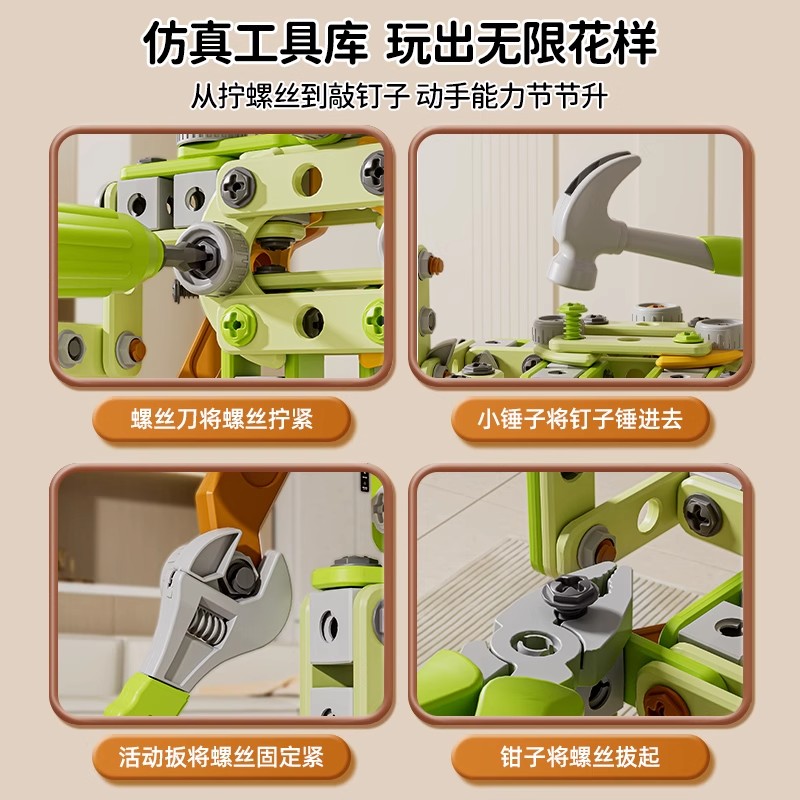 仿真工具库 玩出无限花样

从拧螺丝到敲钉子 动手能力节节升

螺丝刀将螺丝拧紧

小锤子将钉子锤进去

活动扳将螺丝固定紧

钳子将螺丝拔起