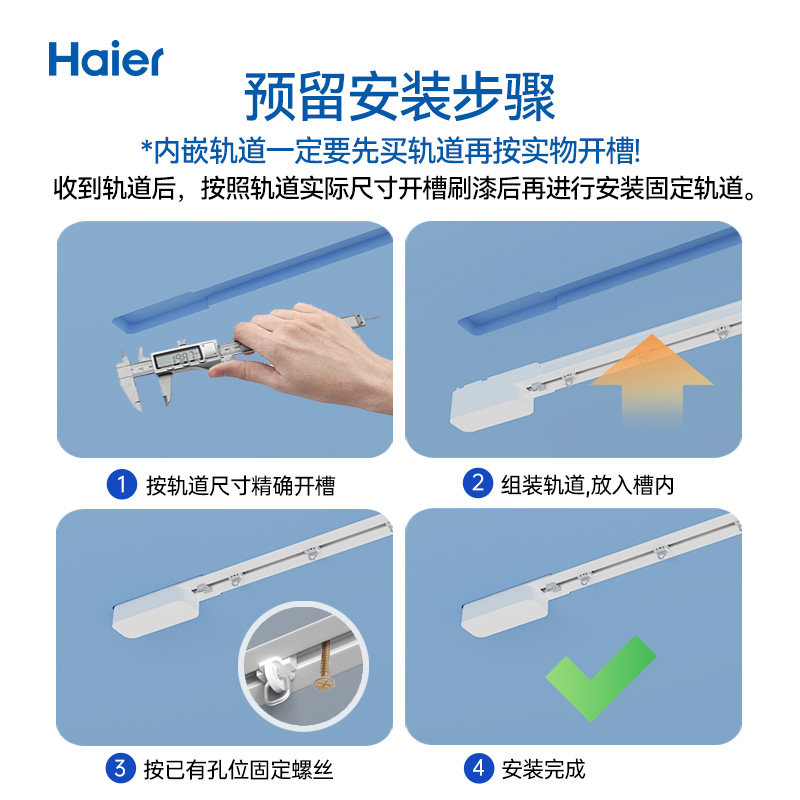 Haier

预留安装步骤

*内嵌轨道一定要先买轨道再按实物开槽!

收到轨道后，按照轨道实际尺寸开槽刷漆后再进行安装固定轨道。

19.87

1 按轨道尺寸精确开槽

2 组装轨道,放入槽内

3 按已有孔位固定螺丝

4 安装完成