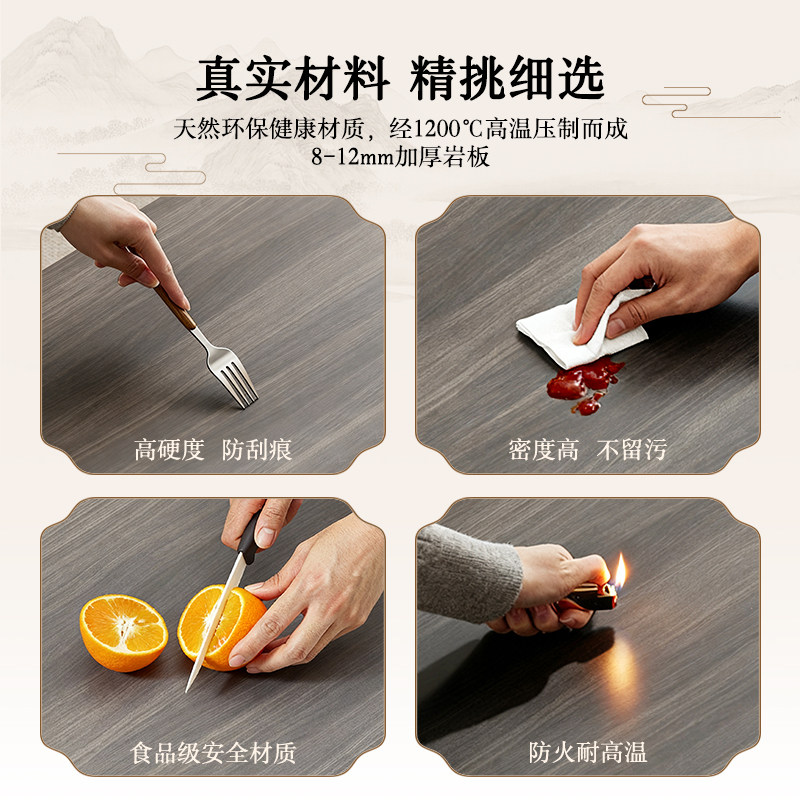 真实材料 精挑细选

天然环保健康材质，经1200℃高温压制而成
8-12mm加厚岩板

高硬度 防刮痕

密度高 不留污

食品级安全材质

防火耐高温