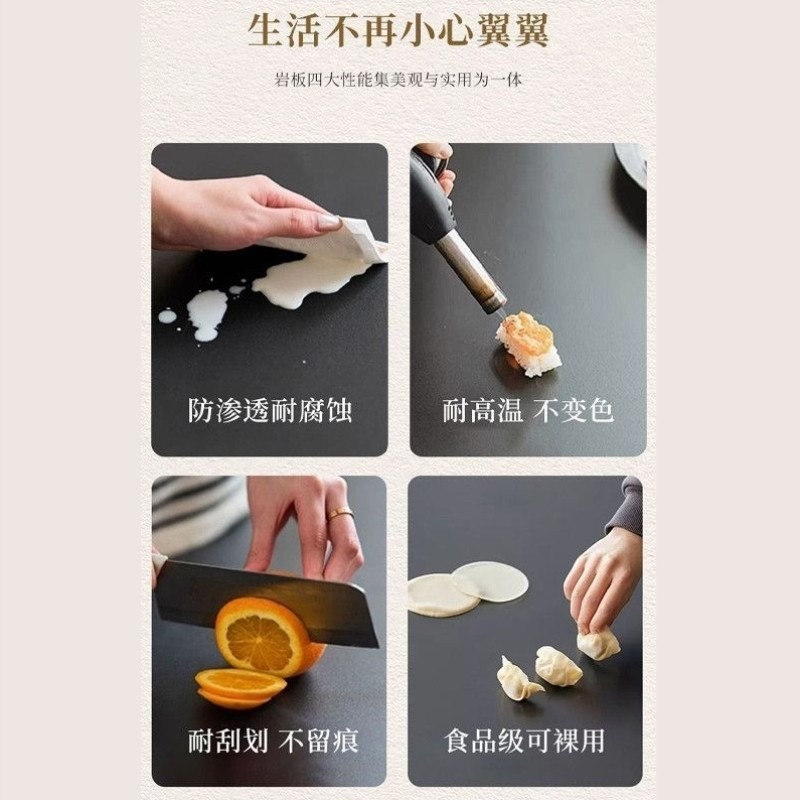 生活不再小心翼翼

岩板四大性能集美观与实用为一体

防渗透耐腐蚀

耐高温 不变色

耐刮划 不留痕

食品级可裸用