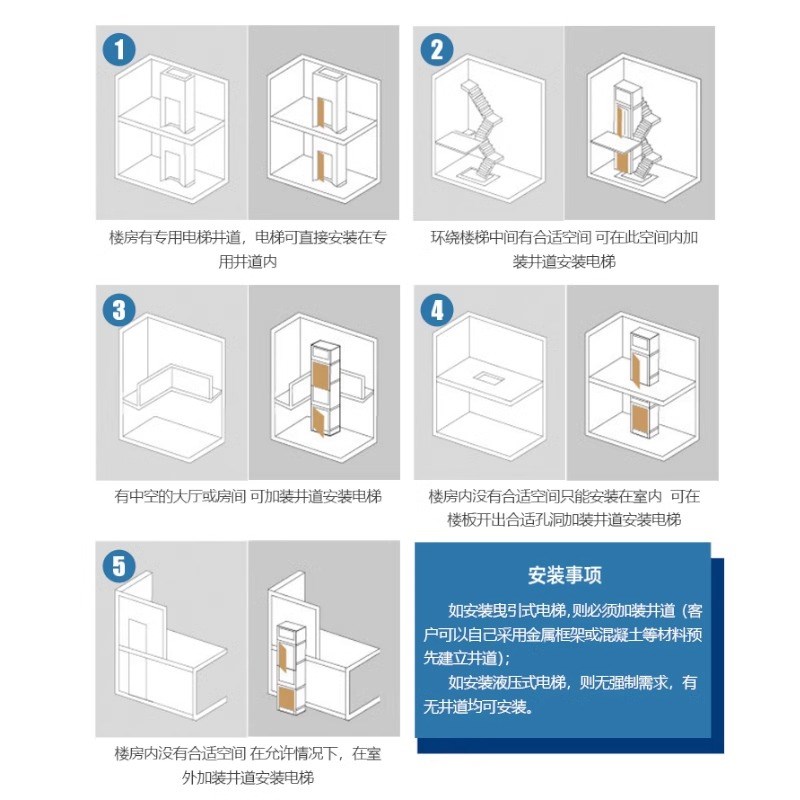 1

楼房有专用电梯井道，电梯可直接安装在专用井道内

2

环绕楼梯中间有合适空间 可在此空间内加装井道安装电梯

3

有中空的大厅或房间 可加装井道安装电梯

4

楼房内没有合适空间只能安装在室内 可在楼板开出合适孔洞加装井道安装电梯

5

楼房内没有合适空间 在允许情况下，在室外加装井道安装电梯

安装事项

如安装曳引式电梯,则必须加装井道（客户可以自己采用金属框架或混凝土等材料预先建立井道）；

如安装液压式电梯，则无强制需求，有无井道均可安装。