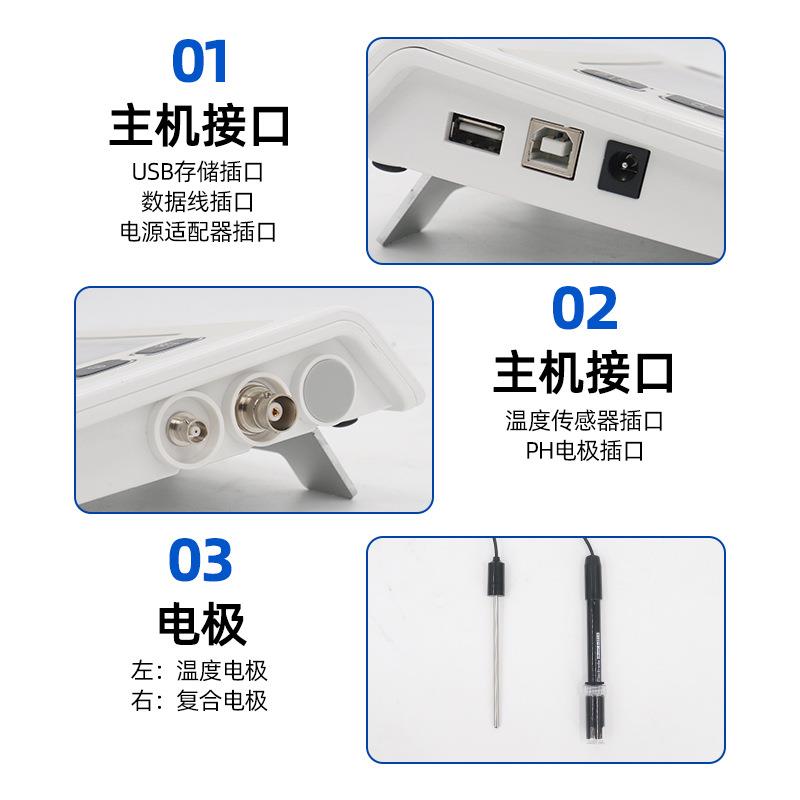 01
主机接口
USB存储插口
数据线插口
电源适配器插口

02
主机接口
温度传感器插口
PH电极插口

03
电极
左：温度电极
右：复合电极