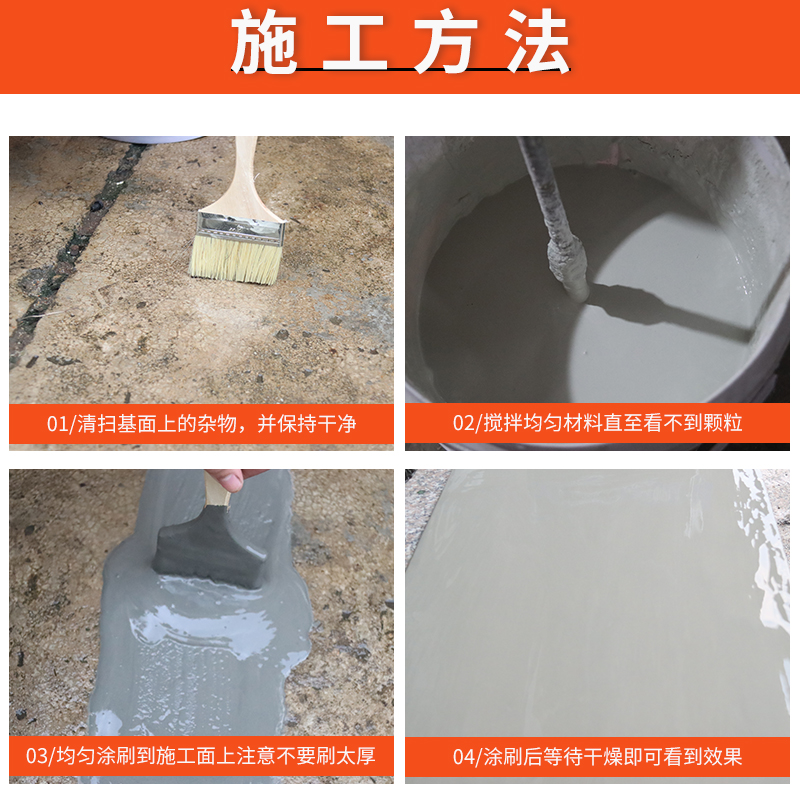 施工方法

01/清扫基面上的杂物，并保持干净

02/搅拌均匀材料直至看不到颗粒

03/均匀涂刷到施工面上注意不要刷太厚

04/涂刷后等待干燥即可看到效果