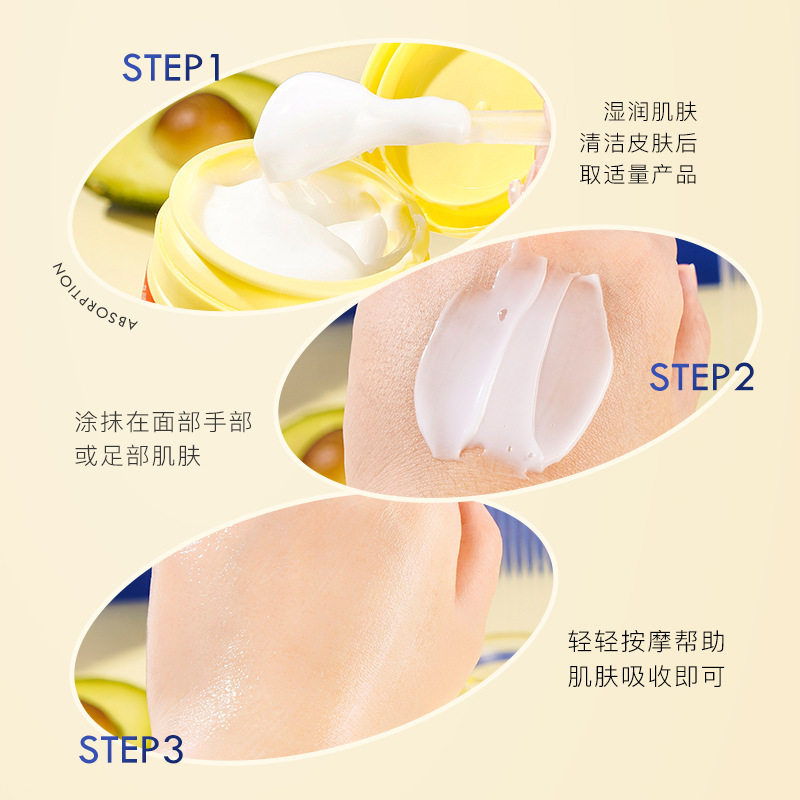 STEP 1

湿润肌肤
清洁皮肤后
取适量产品

ABSORPTION

STEP 2

涂抹在面部手部
或足部肌肤

轻轻按摩帮助
肌肤吸收即可

STEP 3