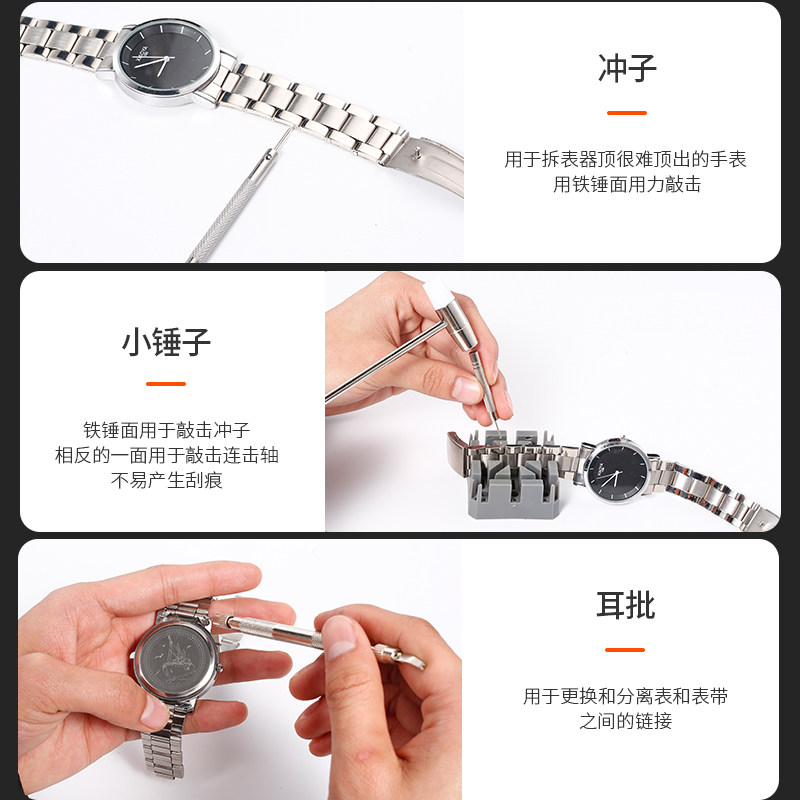 冲子

用于拆表器顶很难顶出的手表
用铁锤面用力敲击

小锤子

铁锤面用于敲击冲子
相反的一面用于敲击连击轴
不易产生刮痕

耳批

用于更换和分离表和表带
之间的链接