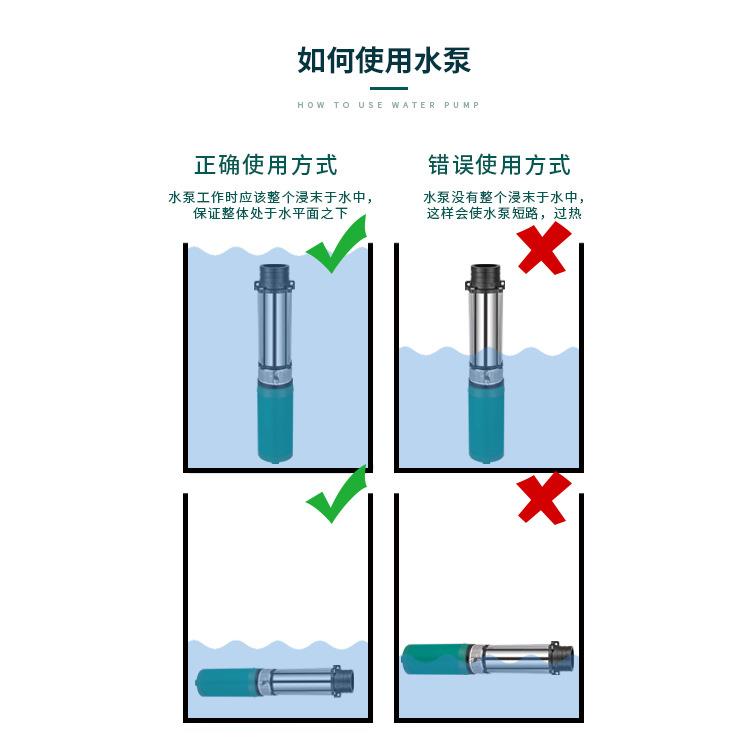 如何使用水泵

HOW TO USE WATER PUMP

正确使用方式

水泵工作时应该整个浸末于水中，保证整体处于水平面之下

错误使用方式

水泵没有整个浸末于水中，这样会使水泵短路，过热