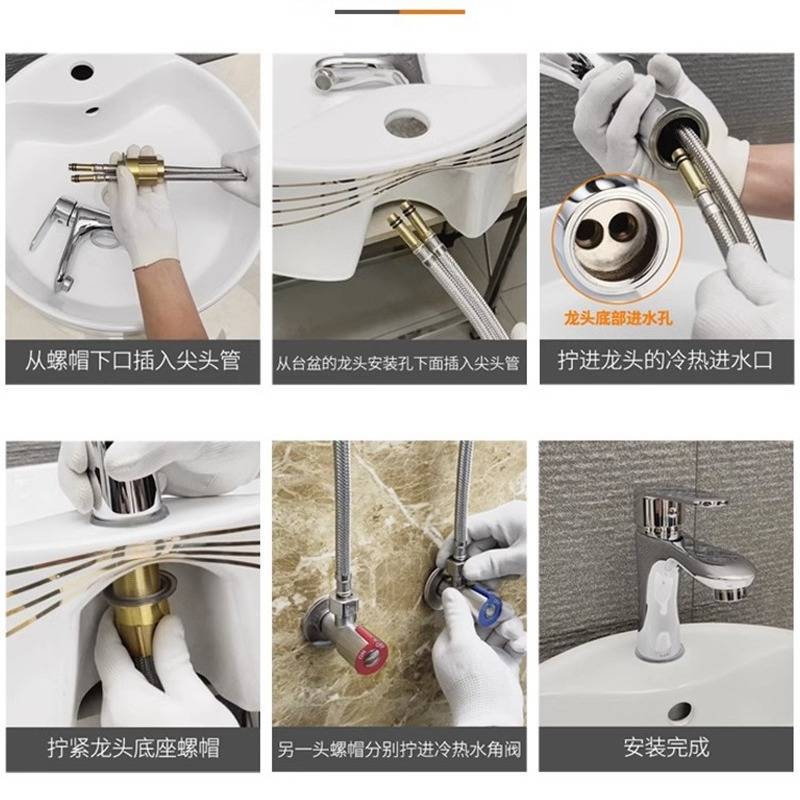 从螺帽下口插入尖头管

从台盆的龙头安装孔下面插入尖头管

龙头底部进水孔

拧进龙头的冷热进水口

拧紧龙头底座螺帽

另一头螺帽分别拧进冷热水角阀

安装完成