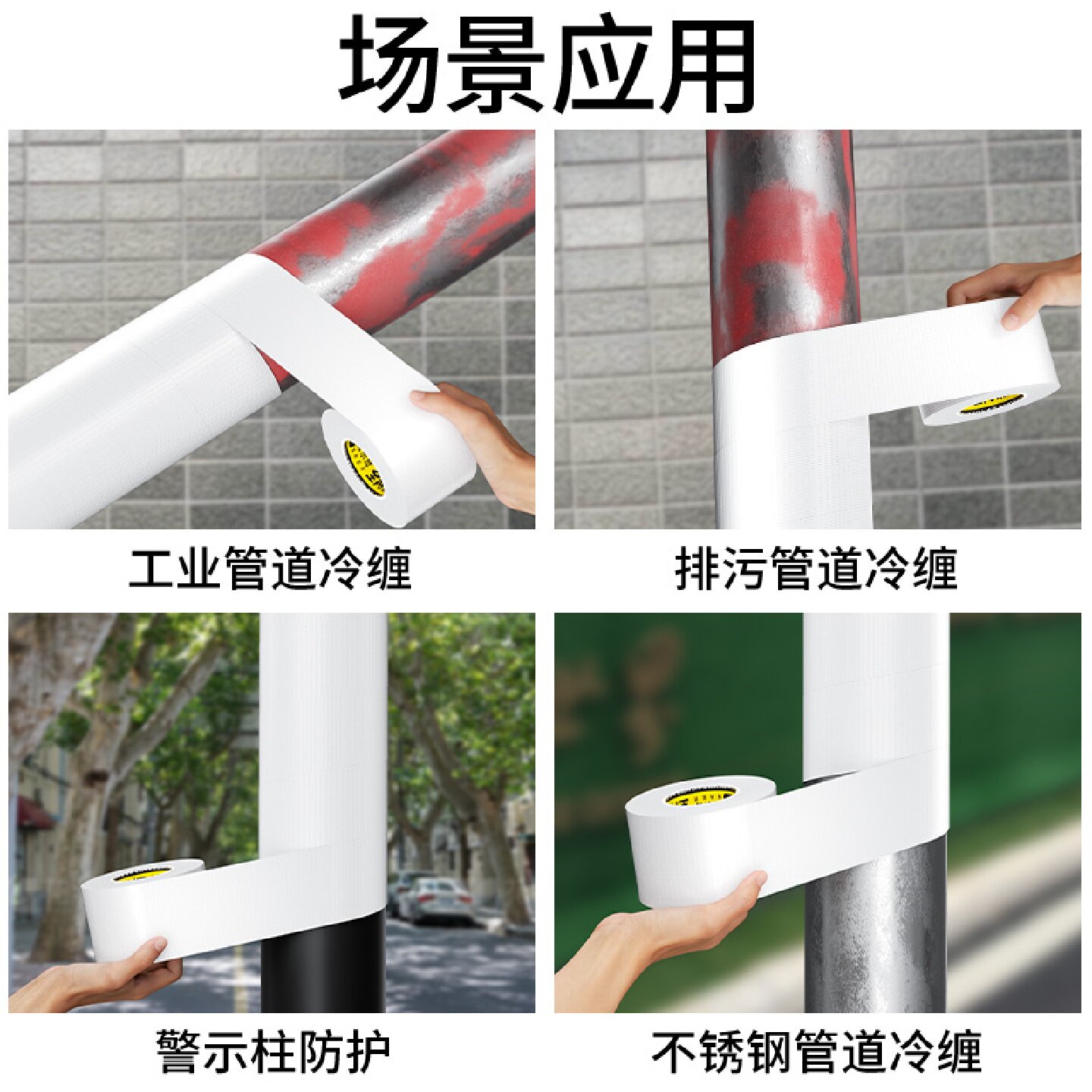 场景应用

工业管道冷缠

排污管道冷缠

警示柱防护

不锈钢管道冷缠