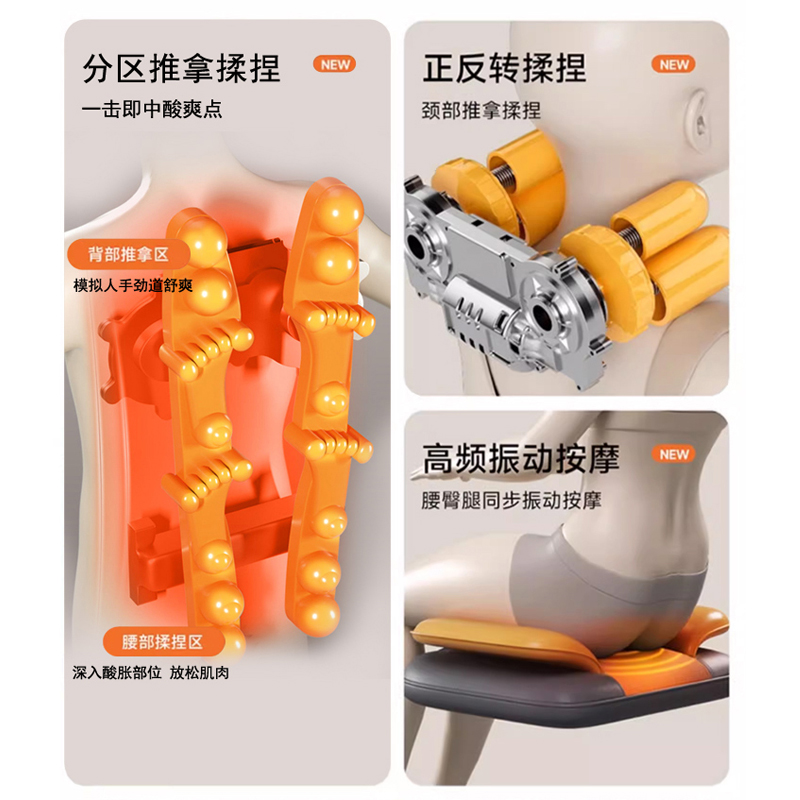 分区推拿揉捏
NEW
一击即中酸爽点

背部推拿区
模拟人手劲道舒爽

腰部揉捏区
深入酸胀部位 放松肌肉

正反转揉捏
NEW
颈部推拿揉捏

高频振动按摩
NEW
腰臀腿同步振动按摩