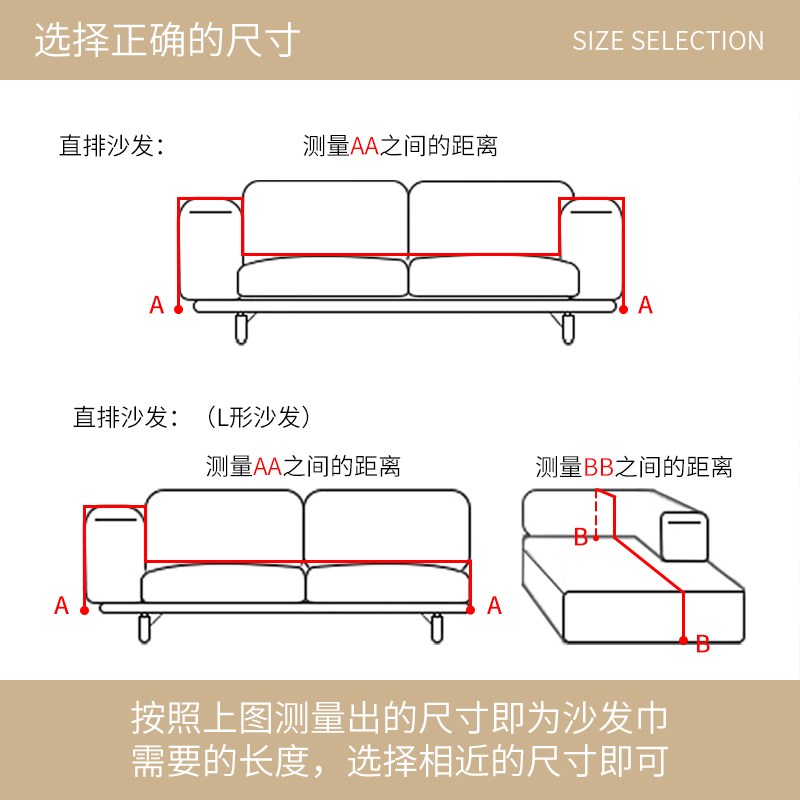 选择正确的尺寸 SIZE SELECTION

直排沙发：

测量AA之间的距离

A A

直排沙发：（L形沙发）

测量AA之间的距离

A A

测量BB之间的距离

B B

按照上图测量出的尺寸即为沙发巾需要的长度，选择相近的尺寸即可