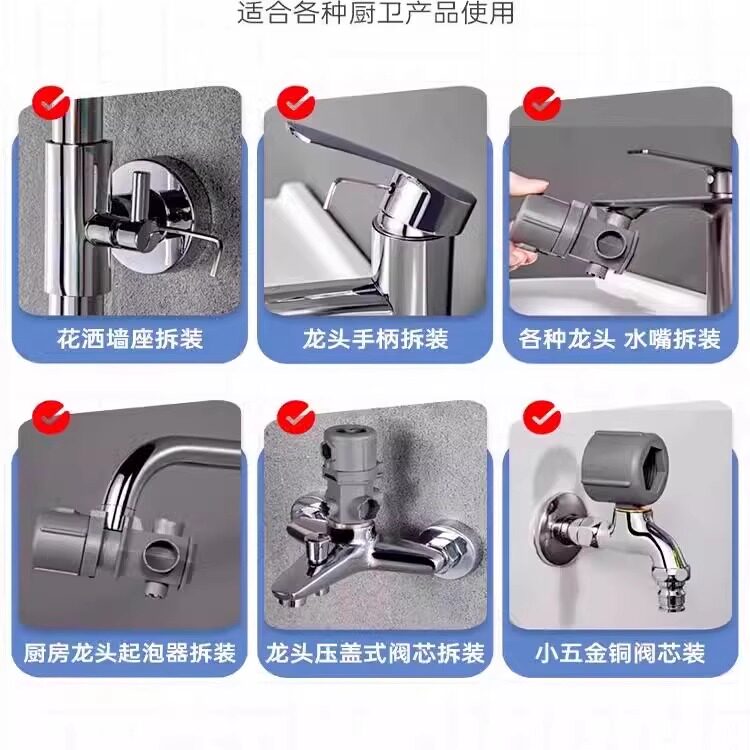 适合各种厨卫产品使用

花洒墙座拆装

龙头手柄拆装

各种龙头 水嘴拆装

厨房龙头起泡器拆装

龙头压盖式阀芯拆装

小五金铜阀芯装