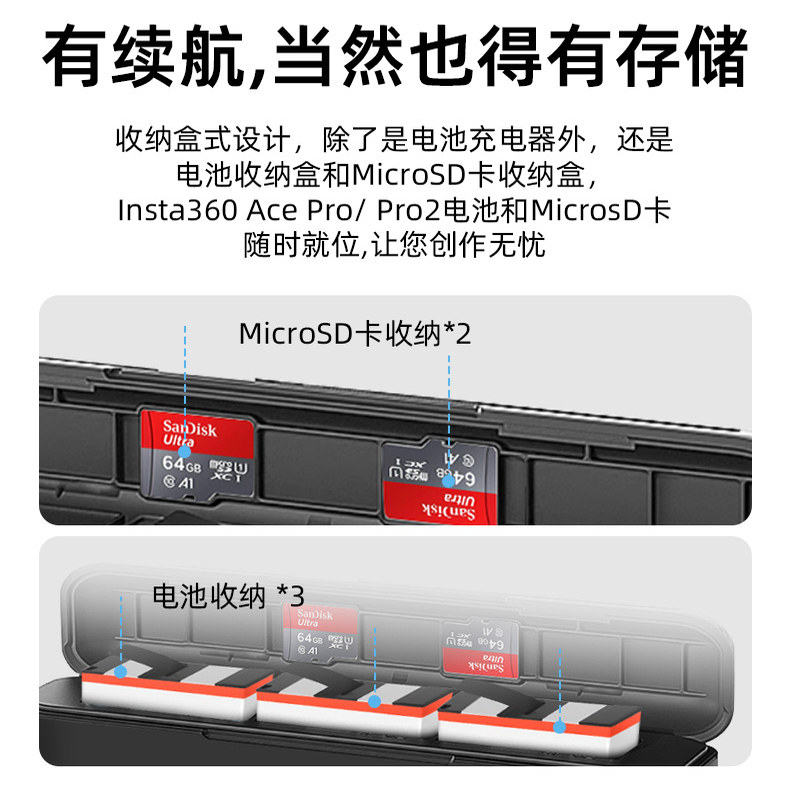 有续航,当然也得有存储

收纳盒式设计，除了是电池充电器外，还是电池收纳盒和MicroSD卡收纳盒，Insta360 Ace Pro/ Pro2电池和MicrosD卡随时就位,让您创作无忧

MicroSD卡收纳*2

SanDisk Ultra 64GB micro SD XC I A1

SanDisk Ultra 64GB micro SD XC I A1

电池收纳 *3

SanDisk Ultra 64GB micro SD XC I A1

SanDisk Ultra 64GB micro SD XC I A1