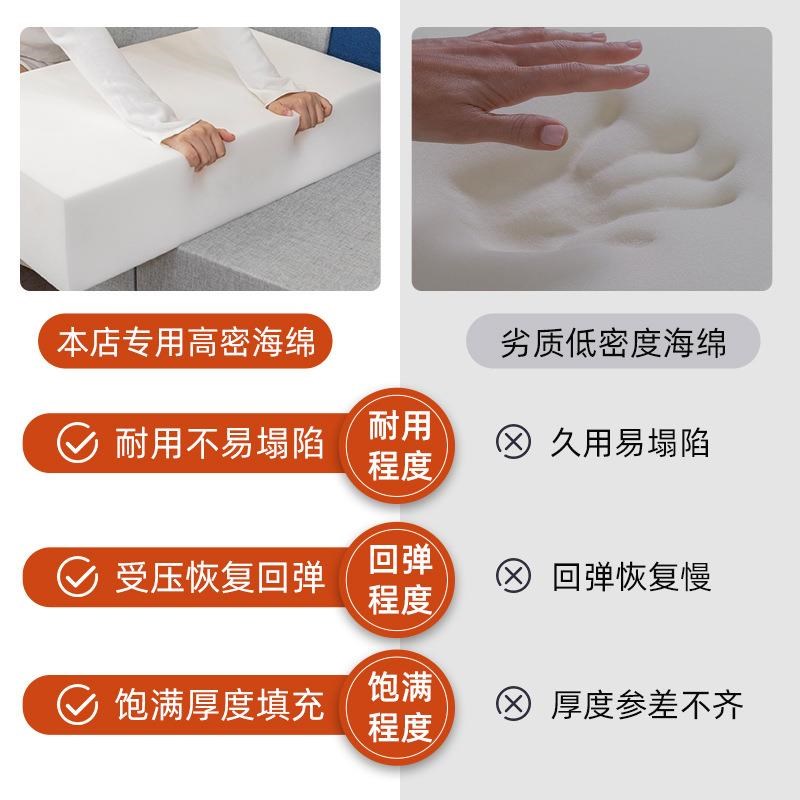 本店专用高密海绵

劣质低密度海绵

耐用不易塌陷

耐用程度

久用易塌陷

受压恢复回弹

回弹程度

回弹恢复慢

饱满厚度填充

饱满程度

厚度参差不齐