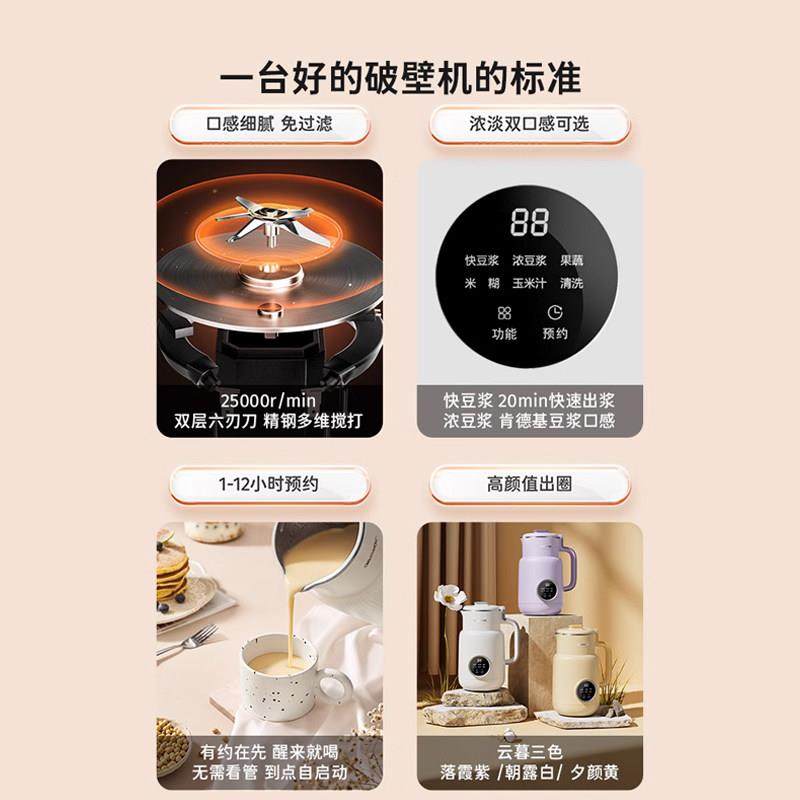 一台好的破壁机的标准

口感细腻 免过滤

25000r/min
双层六刃刀 精钢多维搅打

浓淡双口感可选

88
快豆浆 浓豆浆 果蔬
米 糊 玉米汁 清洗
功能 预约

快豆浆 20min快速出浆
浓豆浆 肯德基豆浆口感

1-12小时预约

有约在先 醒来就喝
无需看管 到点自启动

高颜值出圈

云暮三色
落霞紫 /朝露白/ 夕颜黄