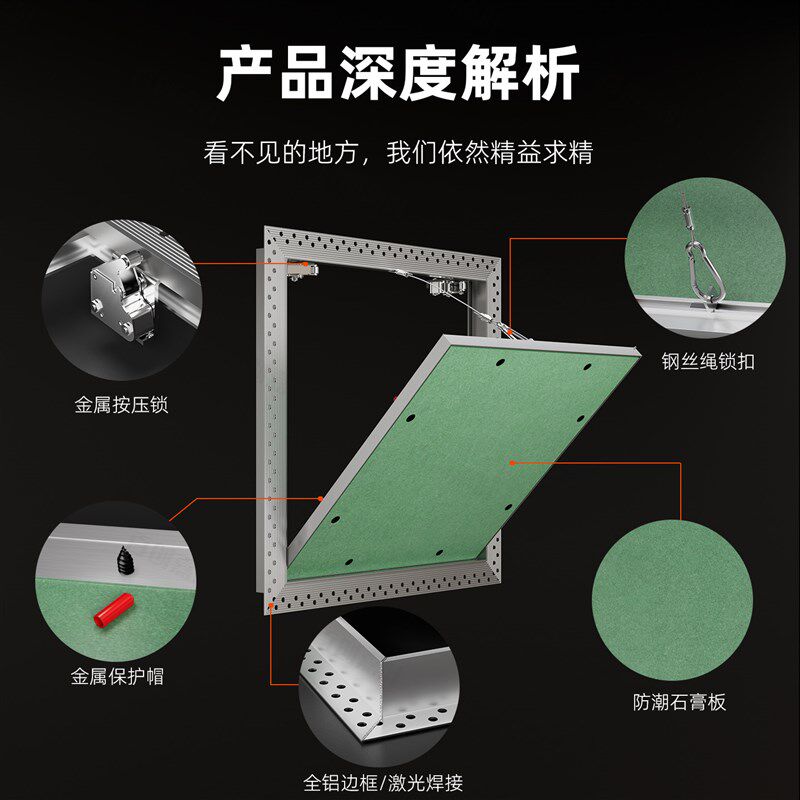 产品深度解析

看不见的地方，我们依然精益求精

金属按压锁

钢丝绳锁扣

金属保护帽

防潮石膏板

全铝边框/激光焊接