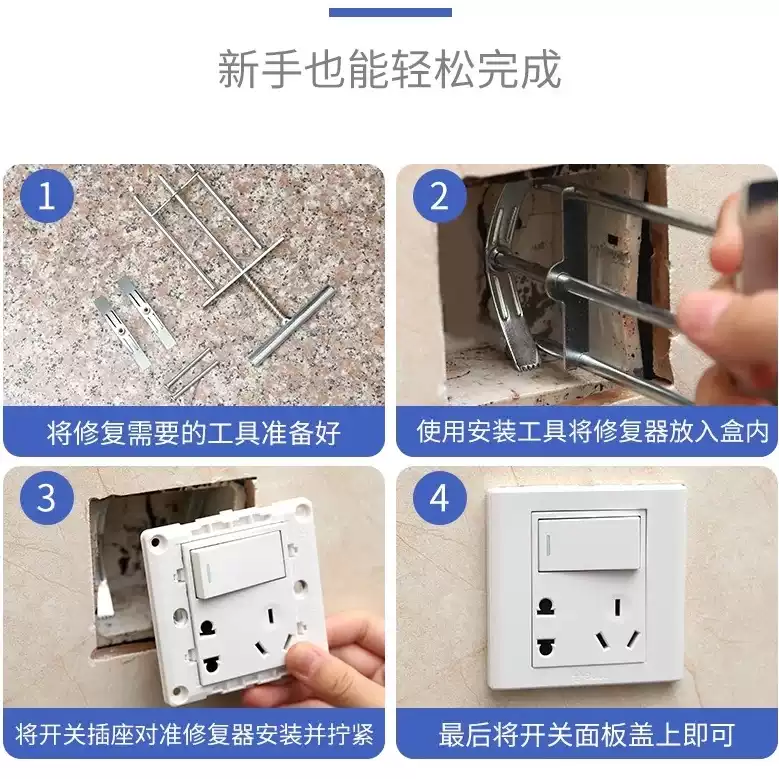 新手也能轻松完成

1

将修复需要的工具准备好

2

使用安装工具将修复器放入盒内

3

将开关插座对准修复器安装并拧紧

4

最后将开关面板盖上即可