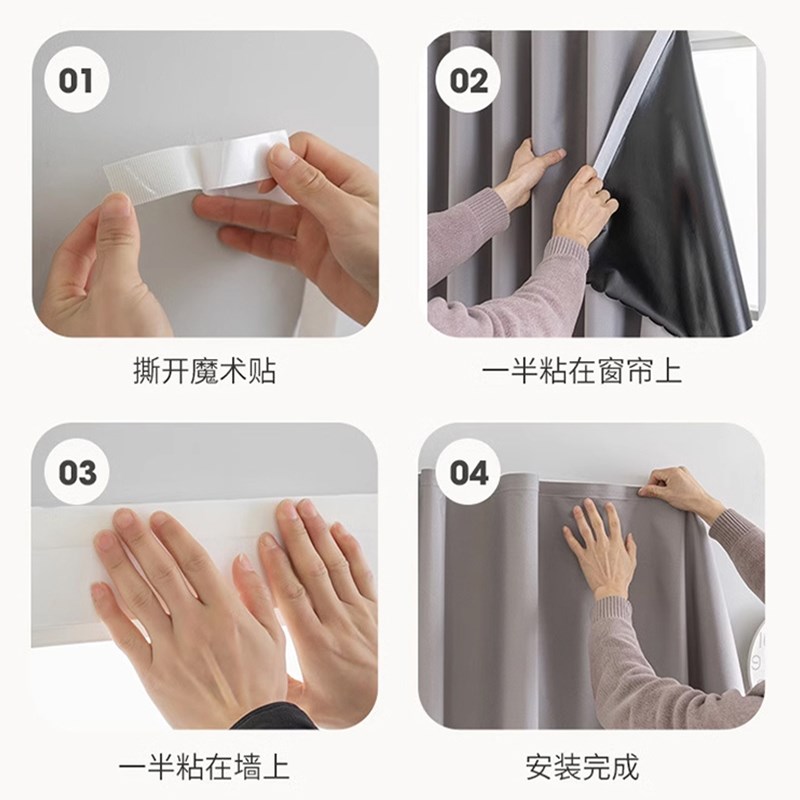 01

撕开魔术贴

02

一半粘在窗帘上

03

一半粘在墙上

04

安装完成