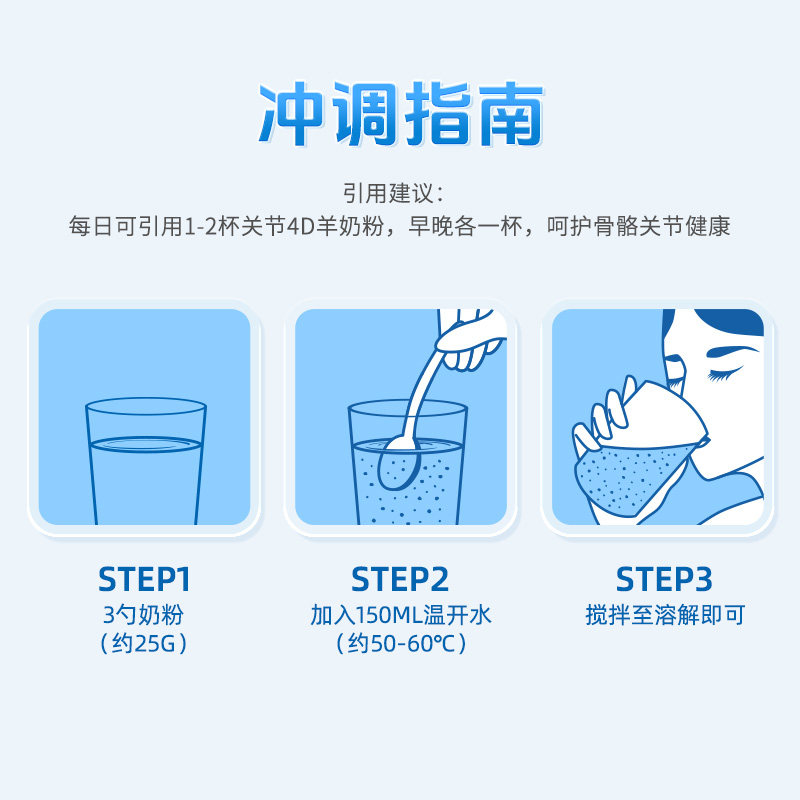 冲调指南

引用建议：
每日可引用1-2杯关节4D羊奶粉，早晚各一杯，呵护骨骼关节健康

STEP1
3勺奶粉
（约25G）

STEP2
加入150ML温开水
（约50-60℃）

STEP3
搅拌至溶解即可