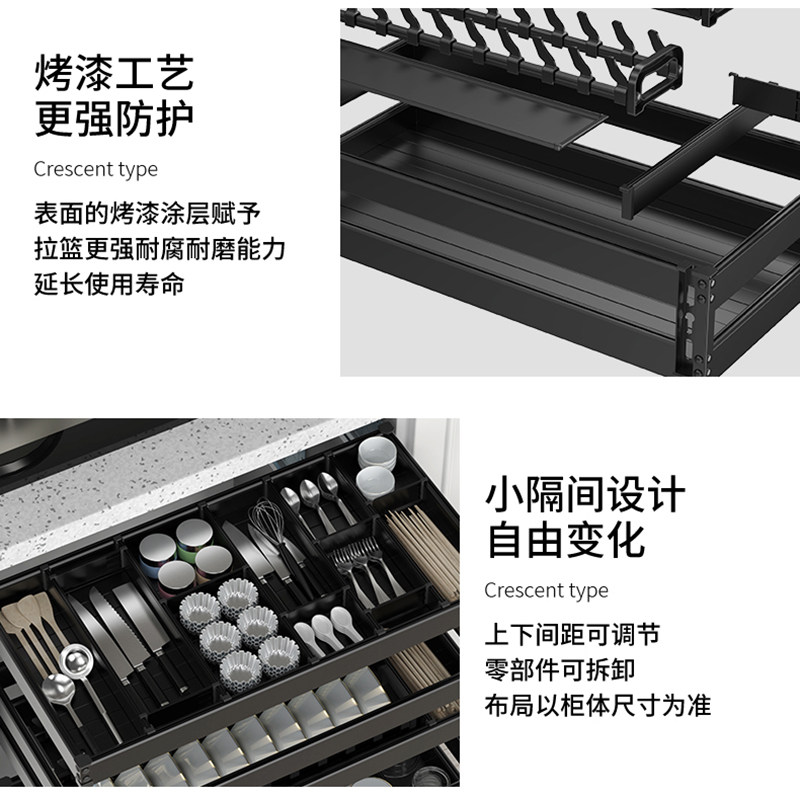 烤漆工艺
更强防护

Crescent type

表面的烤漆涂层赋予
拉篮更强耐腐耐磨能力
延长使用寿命

小隔间设计
自由变化

Crescent type

上下间距可调节
零部件可拆卸
布局以柜体尺寸为准