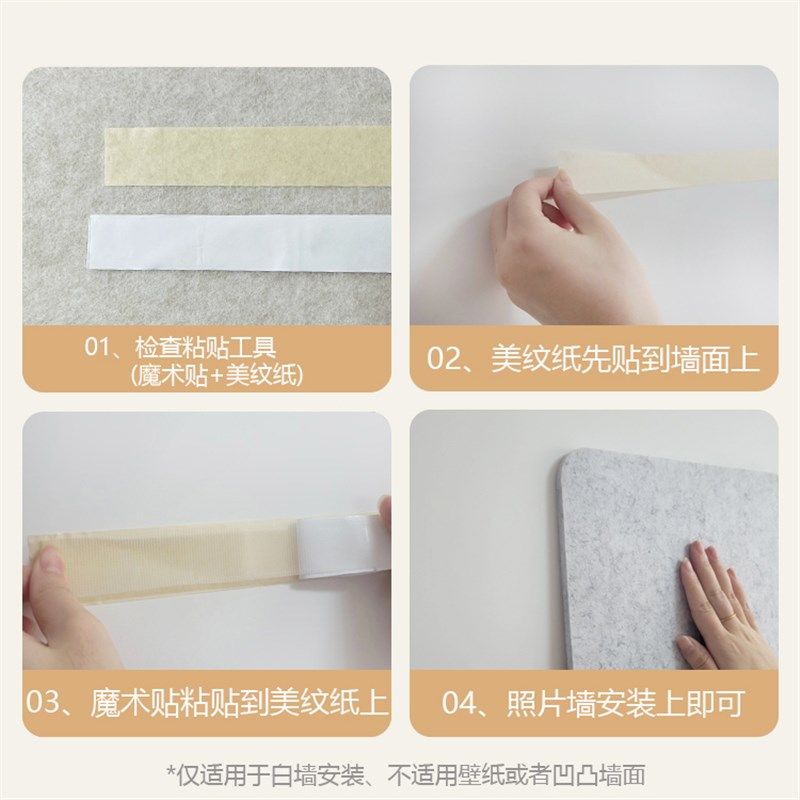 01、检查粘贴工具
(魔术贴+美纹纸)

02、美纹纸先贴到墙面上

03、魔术贴粘贴到美纹纸上

04、照片墙安装上即可

*仅适用于白墙安装、不适用壁纸或者凹凸墙面