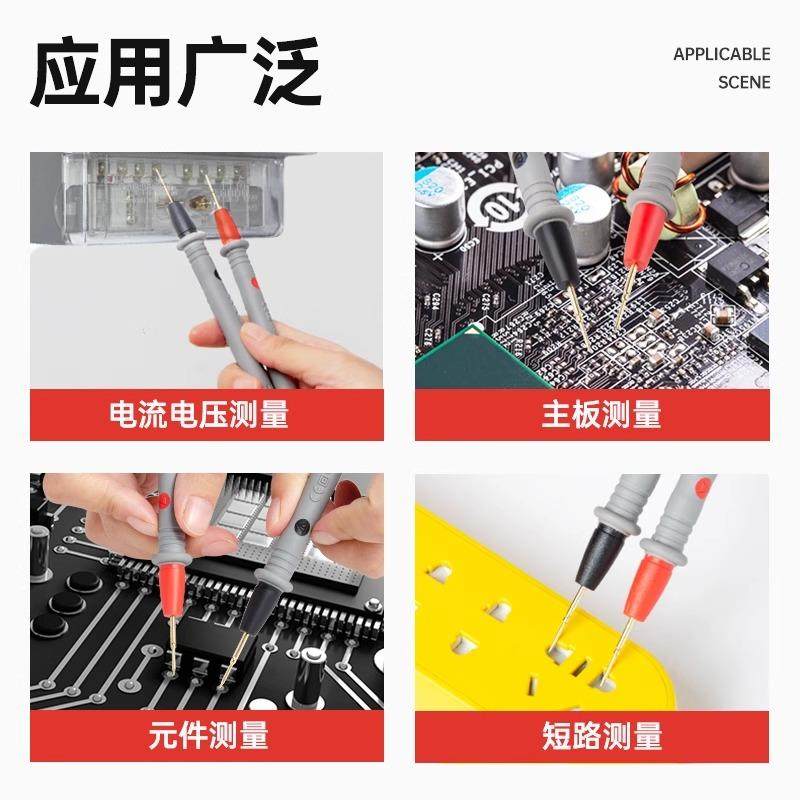 应用广泛

APPLICABLE SCENE

电流电压测量

主板测量

元件测量

短路测量