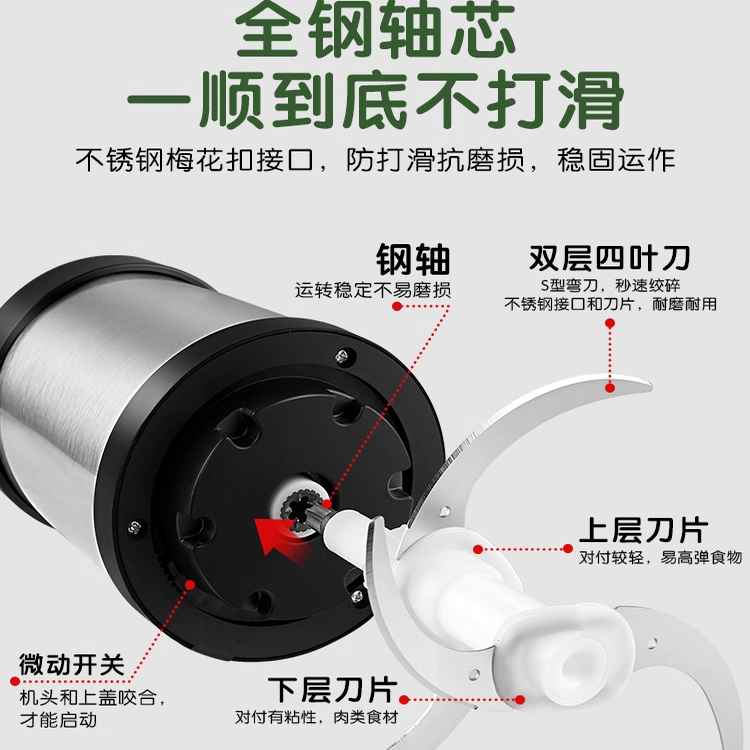 全钢轴芯
一顺到底不打滑

不锈钢梅花扣接口，防打滑抗磨损，稳固运作

钢轴
运转稳定不易磨损

双层四叶刀
S型弯刀，秒速绞碎
不锈钢接口和刀片，耐磨耐用

上层刀片
对付较轻，易高弹食物

微动开关
机头和上盖咬合，才能启动

下层刀片
对付有粘性，肉类食材