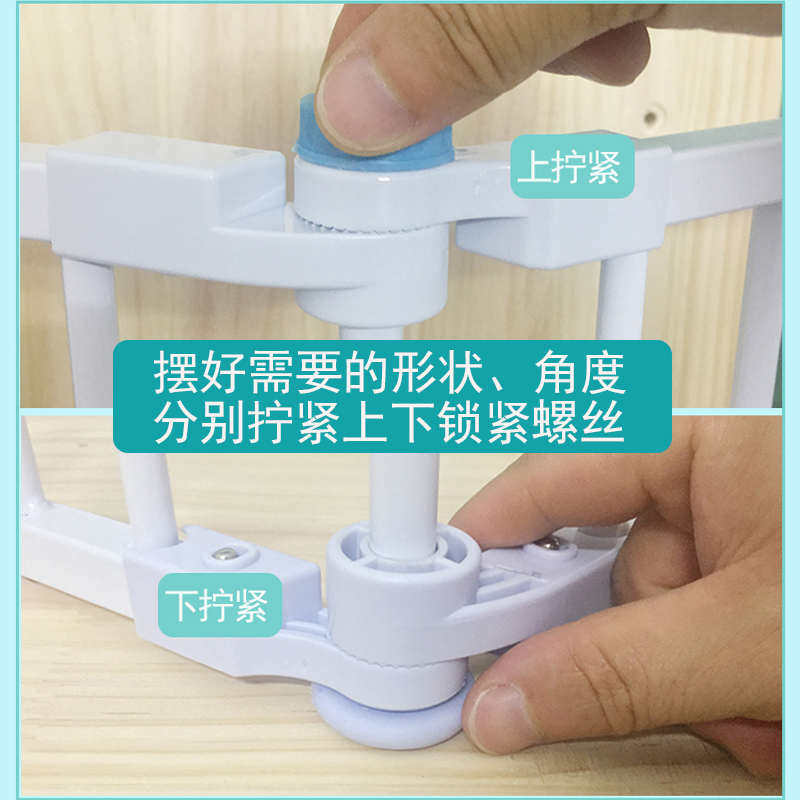 上拧紧

摆好需要的形状、角度
分别拧紧上下锁紧螺丝

下拧紧