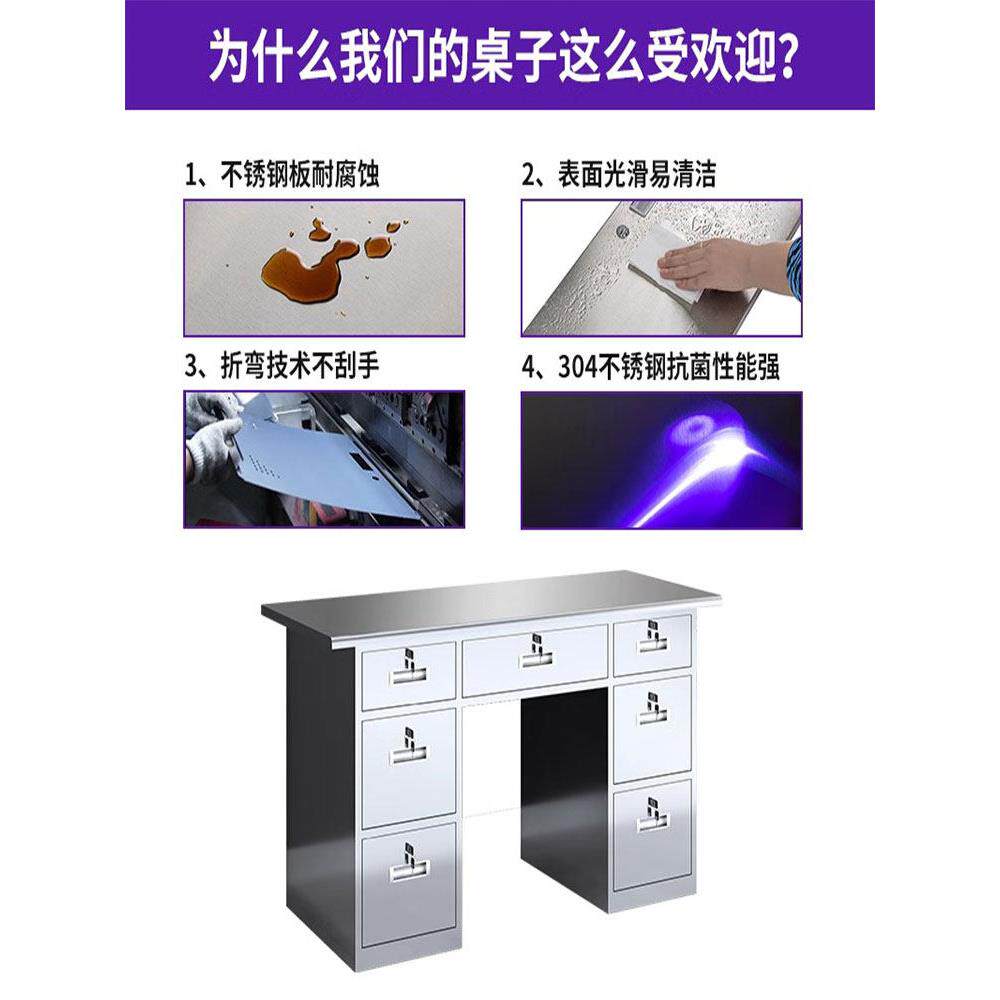 为什么我们的桌子这么受欢迎?

1、不锈钢板耐腐蚀

2、表面光滑易清洁

3、折弯技术不刮手

4、304不锈钢抗菌性能强