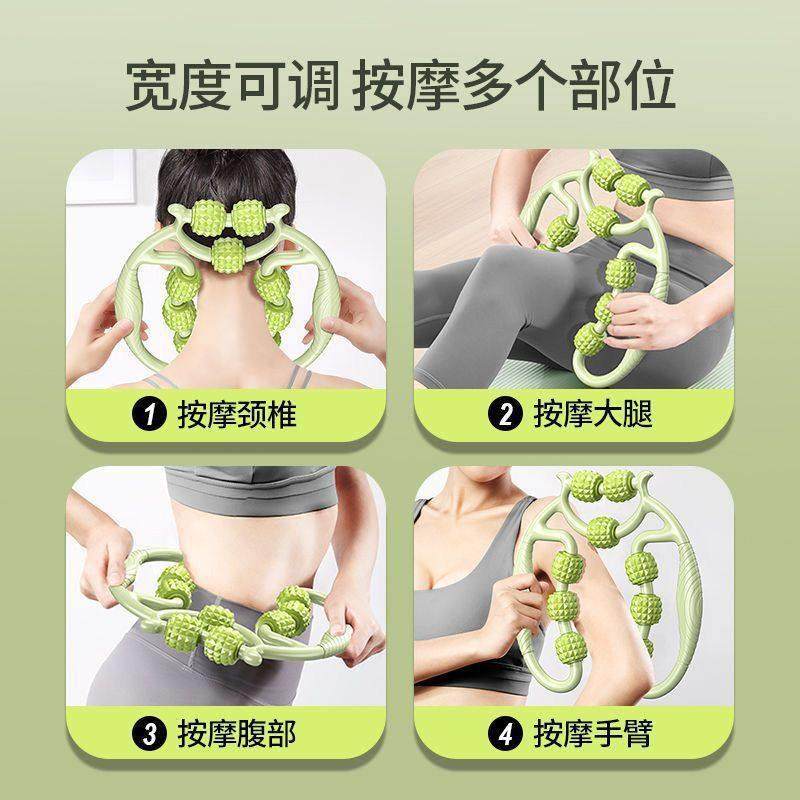 宽度可调 按摩多个部位

1 按摩颈椎

2 按摩大腿

3 按摩腹部

4 按摩手臂