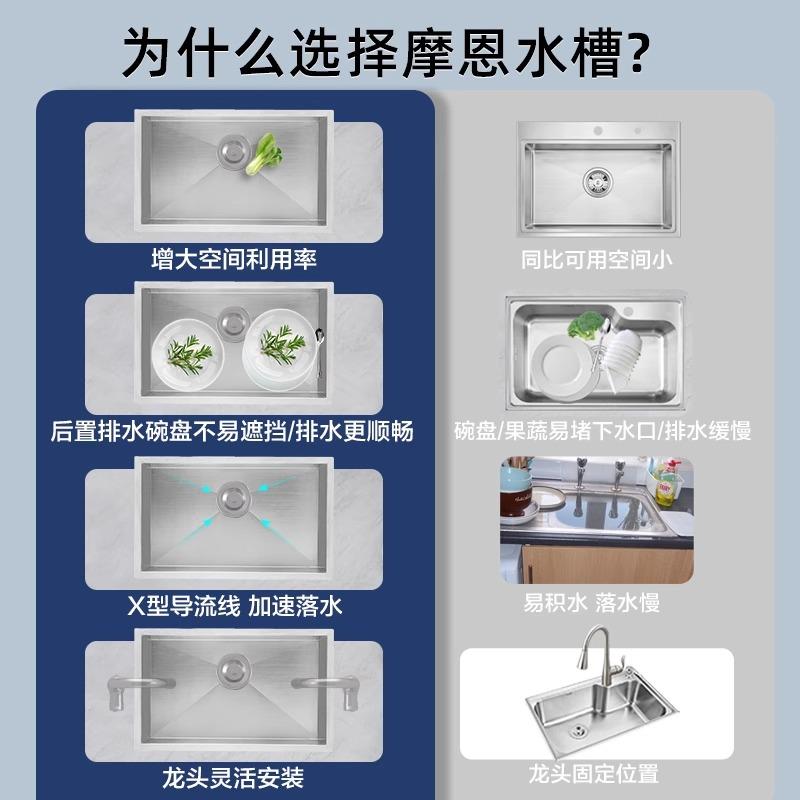 为什么选择摩恩水槽?

增大空间利用率

后置排水碗盘不易遮挡/排水更顺畅

X型导流线 加速落水

龙头灵活安装

同比可用空间小

碗盘/果蔬易堵下水口/排水缓慢

易积水 落水慢

龙头固定位置